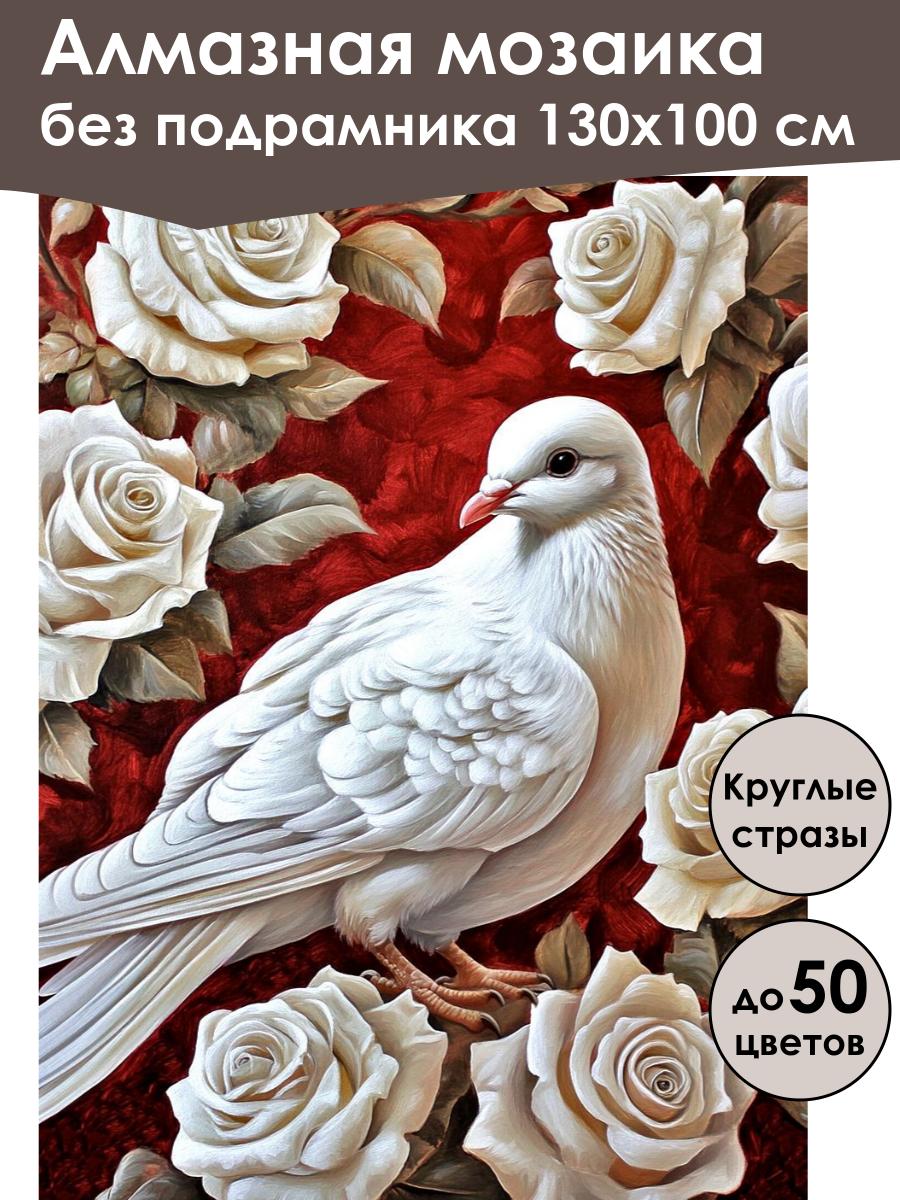 Алмазная мозаика
без подрамника 130х100 см

Круглые стразы

до 50 цветов