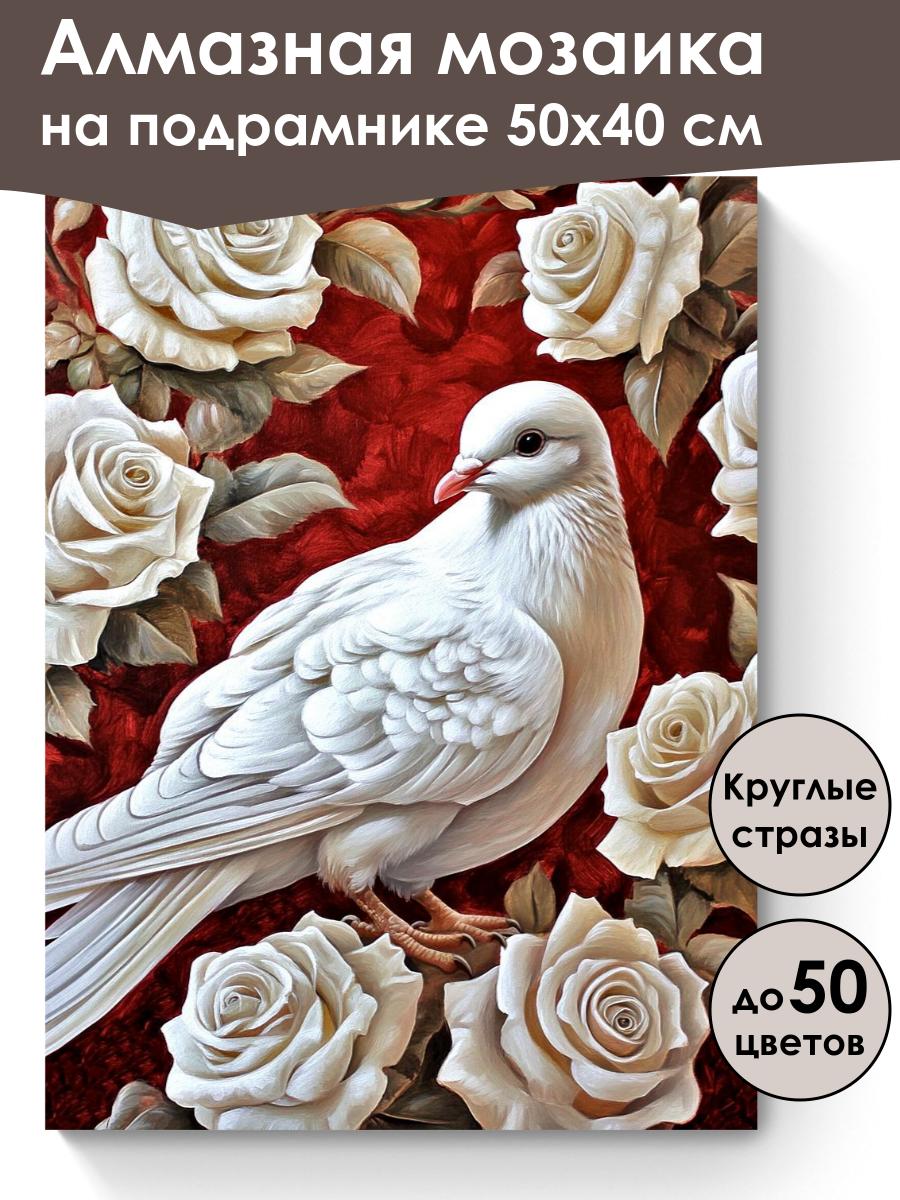 Алмазная мозаика на подрамнике 50х40 см

Круглые стразы

до 50 цветов