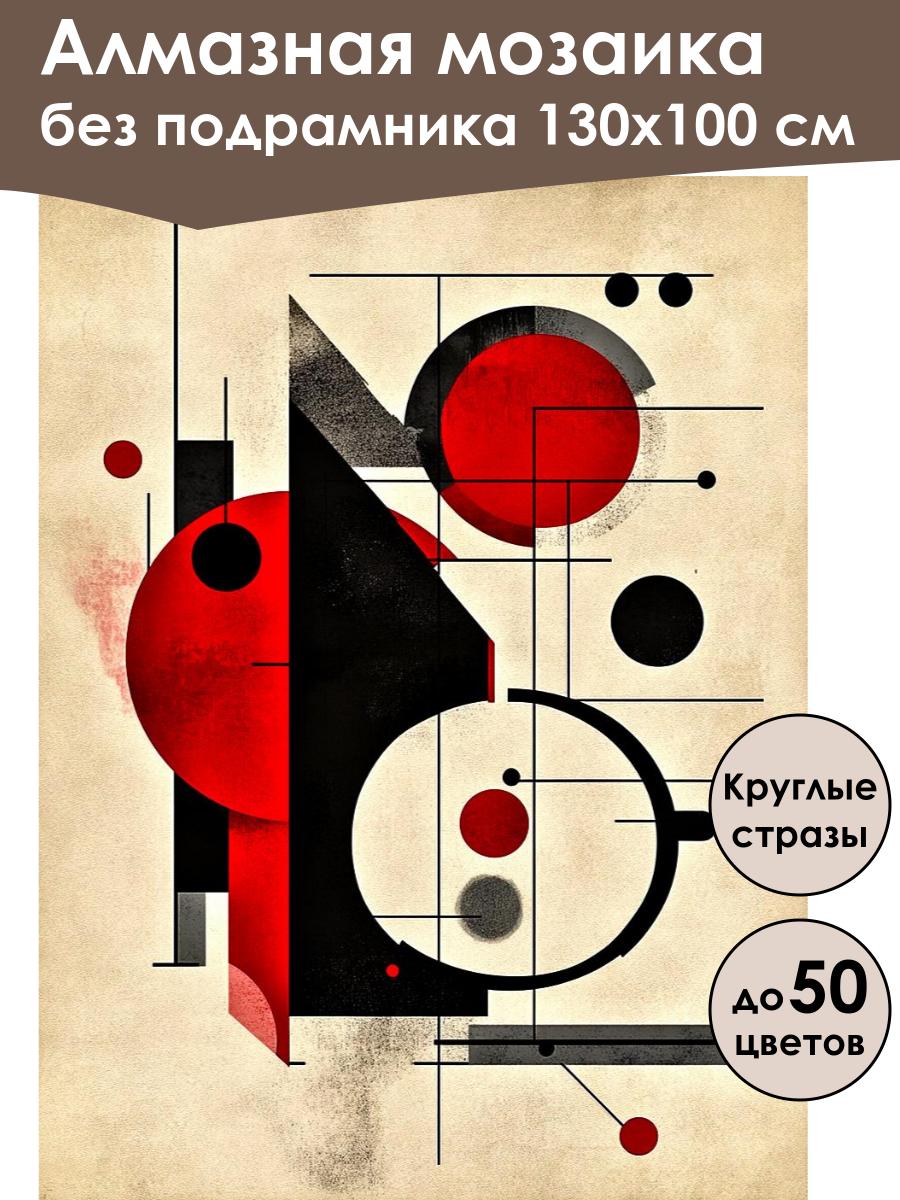 Алмазная мозаика без подрамника 130х100 см

Круглые стразы

до 50 цветов