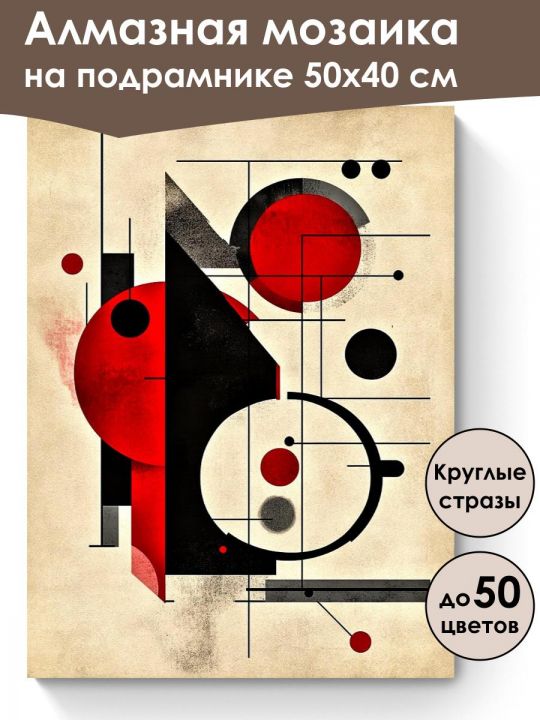 Алмазная мозаика
на подрамнике 50х40 см

Круглые стразы

до 50 цветов