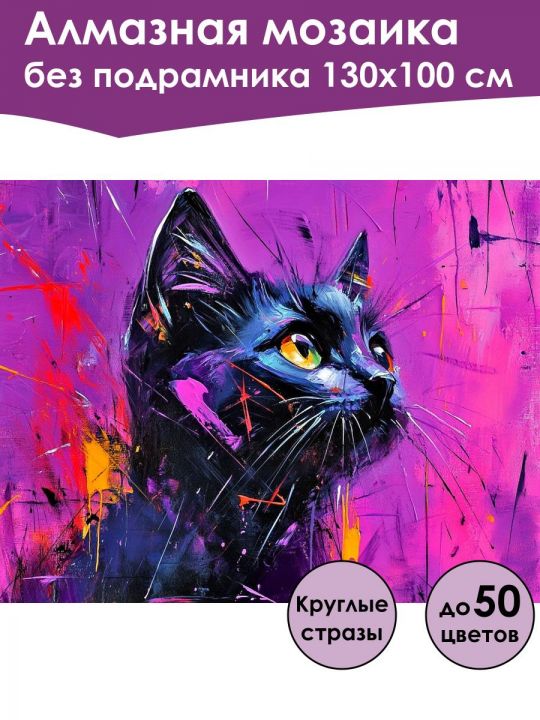 Алмазная мозаика
без подрамника 130х100 см

Круглые стразы

до 50 цветов