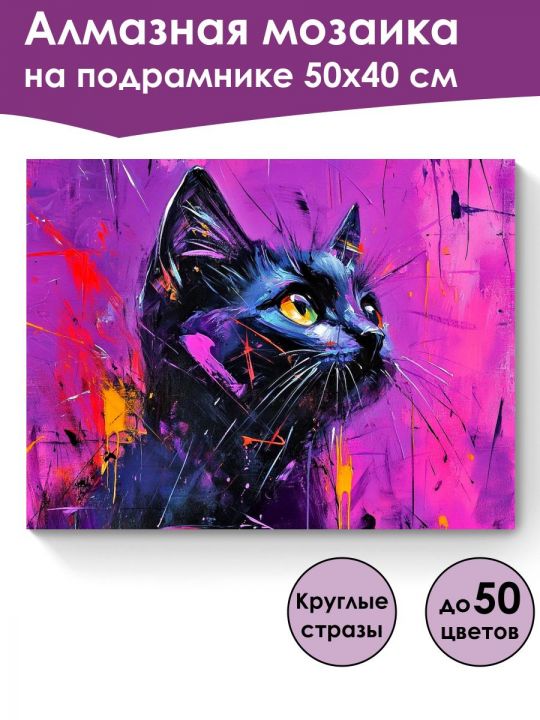 Алмазная мозаика
на подрамнике 50х40 см

Круглые
стразы

до 50
цветов