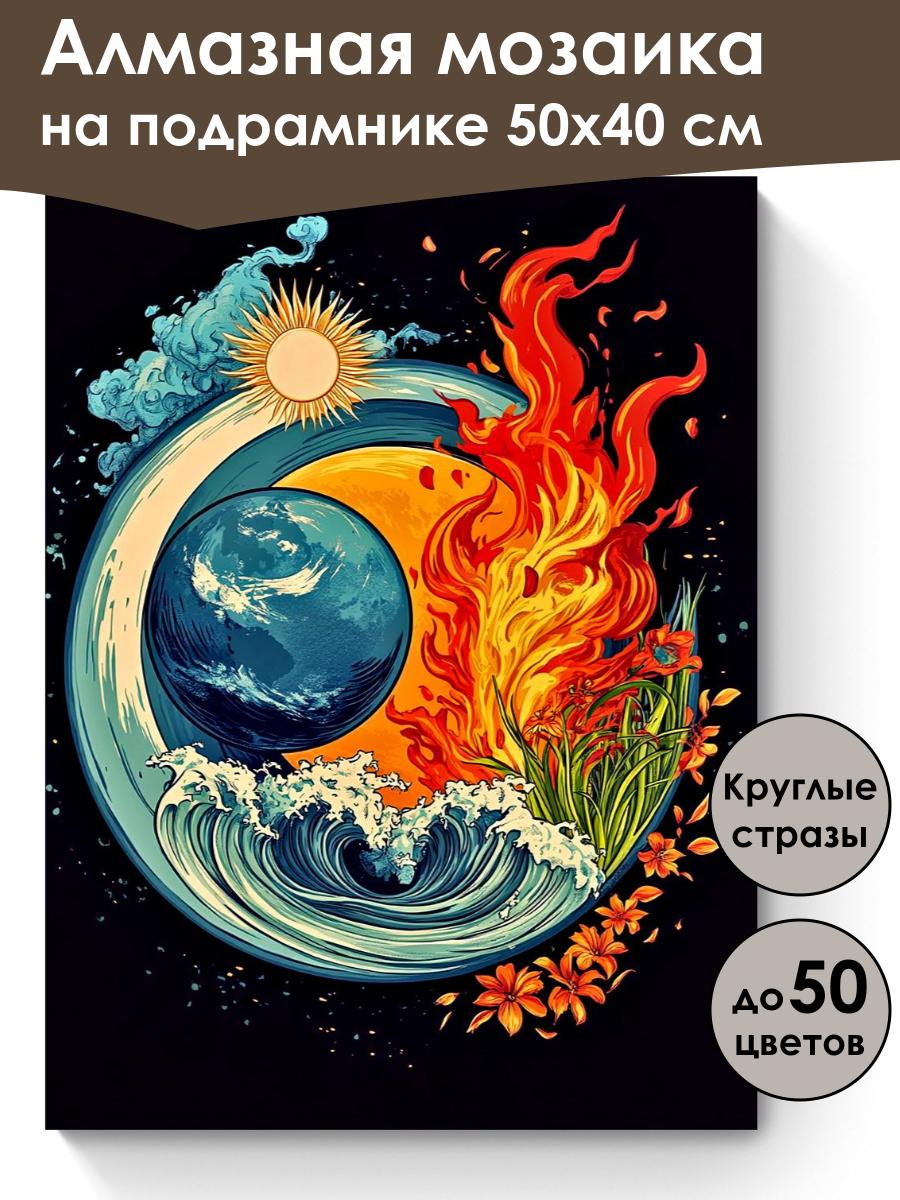 Алмазная мозаика
на подрамнике 50х40 см

Круглые стразы

до 50 цветов