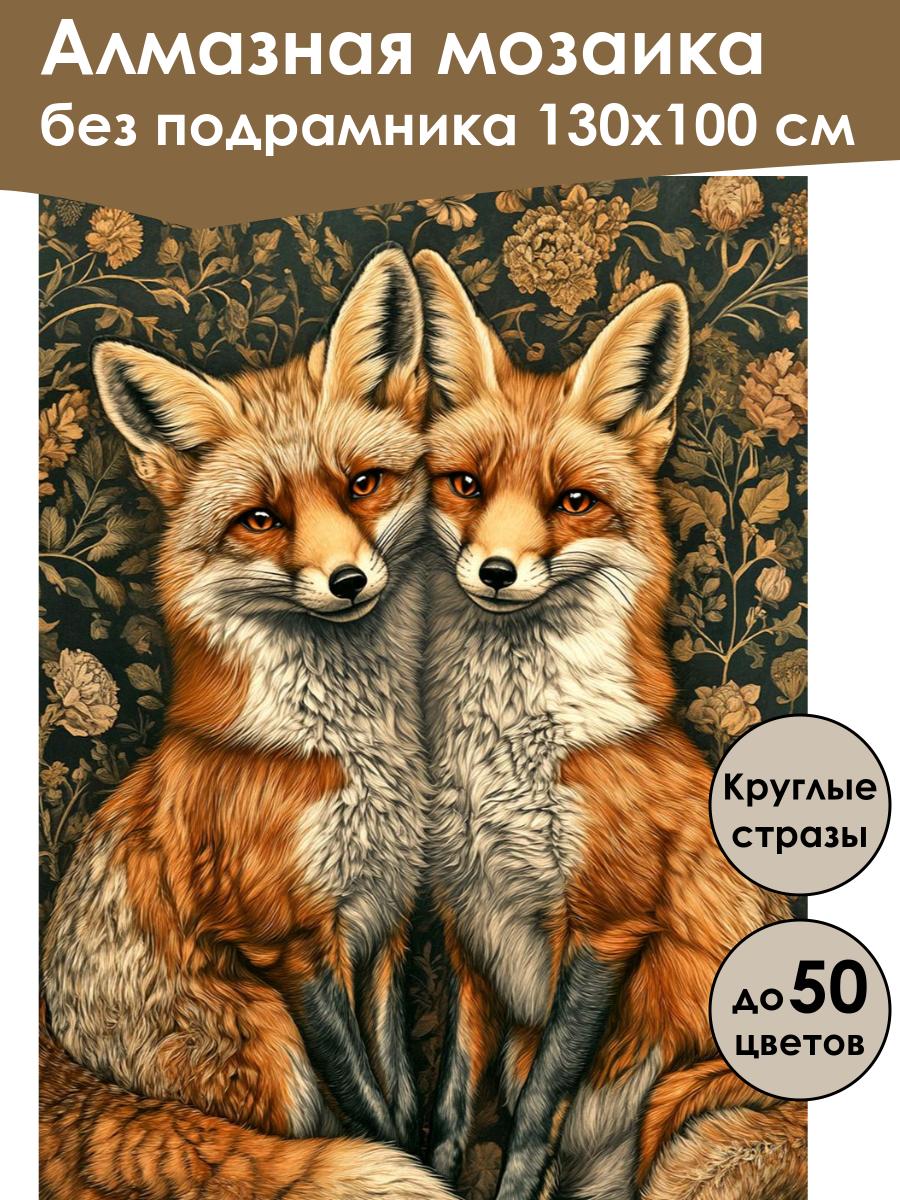 Алмазная мозаика
без подрамника 130х100 см

Круглые стразы

до 50 цветов