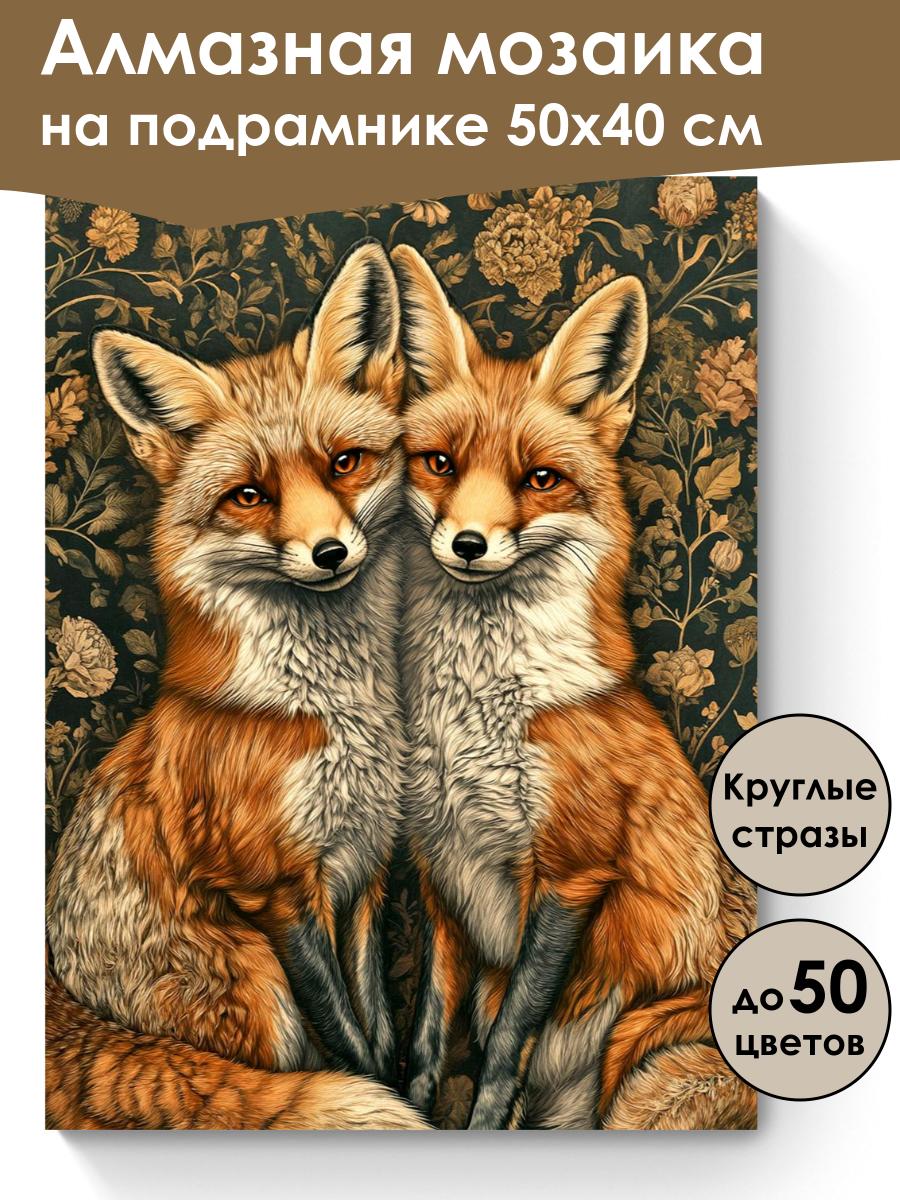 Алмазная мозаика на подрамнике 50х40 см

Круглые стразы

до 50 цветов