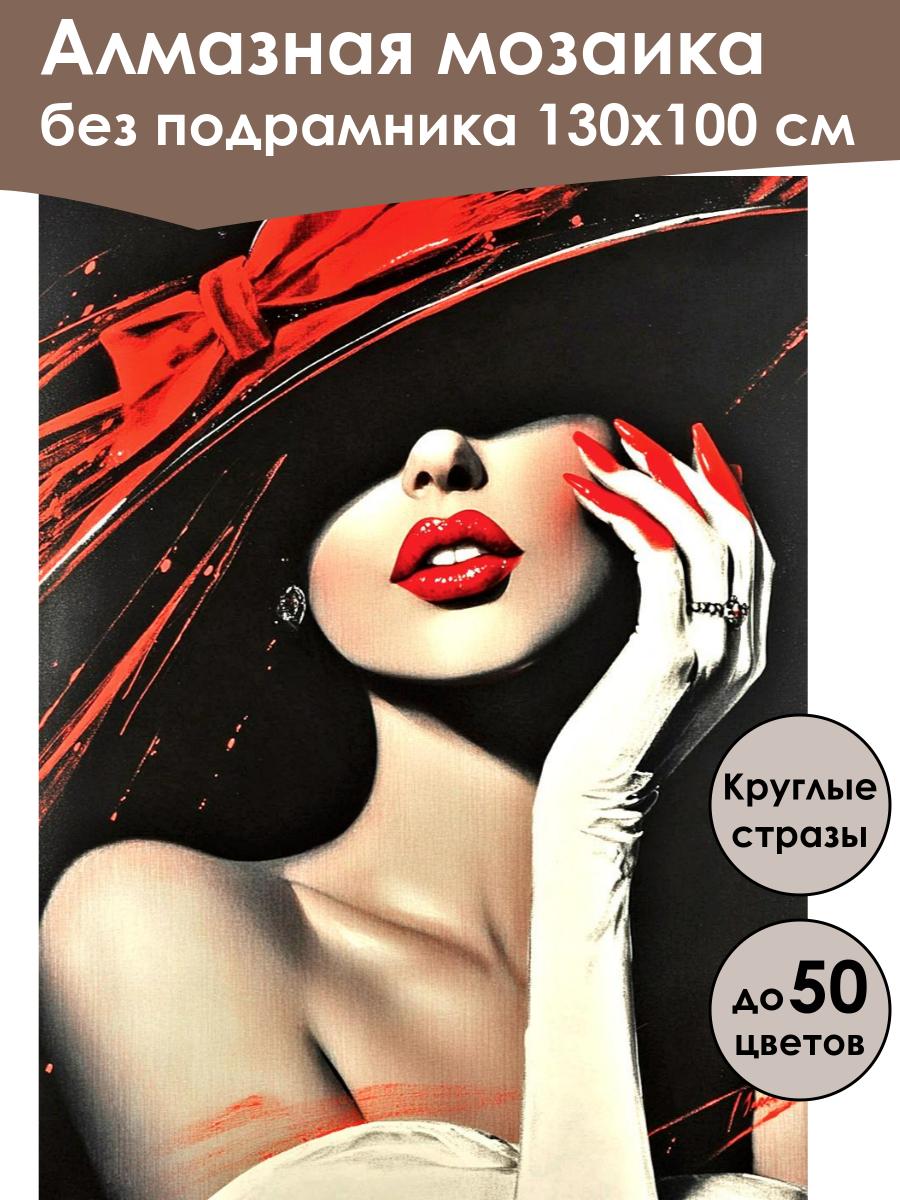 Алмазная мозаика
без подрамника 130х100 см

Круглые стразы

до 50 цветов