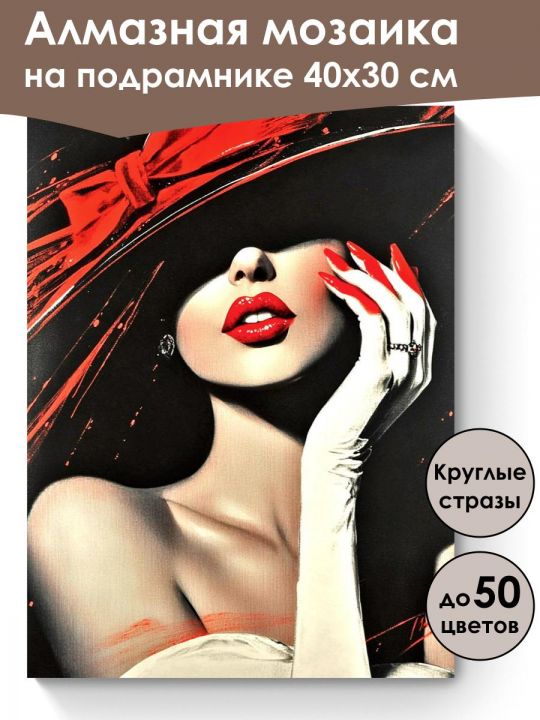 Алмазная мозаика на подрамнике 40х30 см

Круглые стразы

до 50 цветов