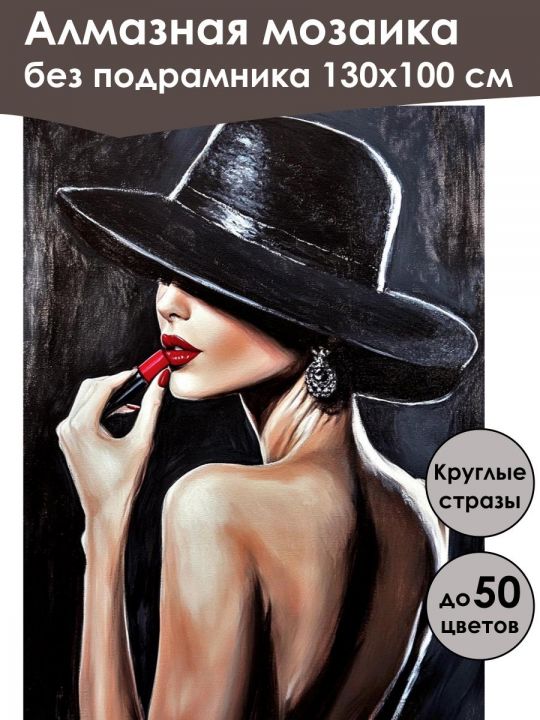 Алмазная мозаика
без подрамника 130х100 см

Круглые стразы

до 50 цветов