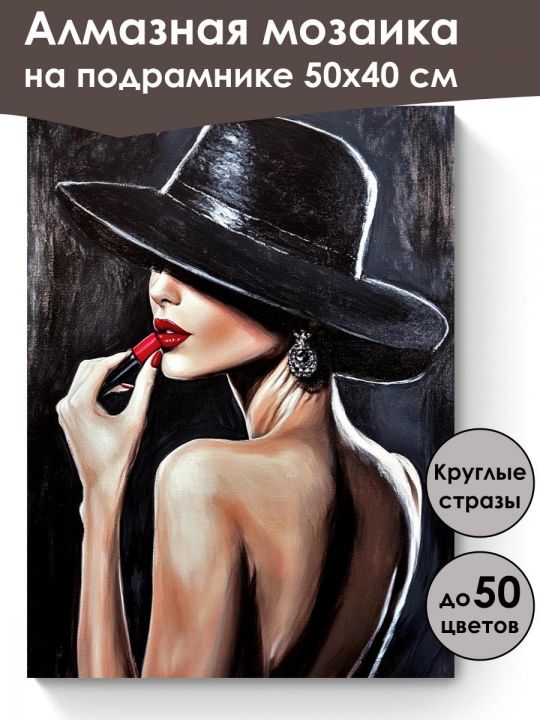 Алмазная мозаика на подрамнике 50х40 см

Круглые стразы

до 50 цветов