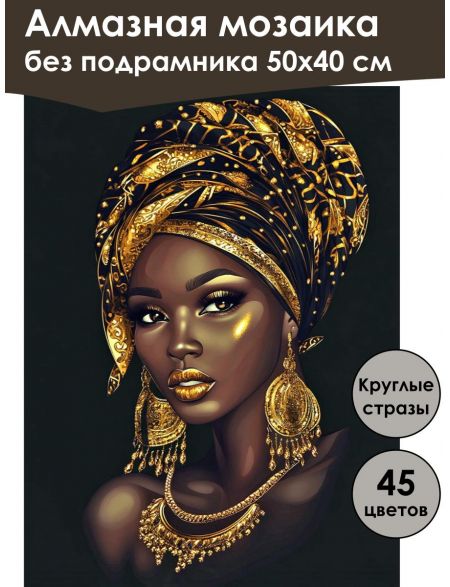 Алмазная мозаика
без подрамника 50х40 см

Круглые стразы

45 цветов