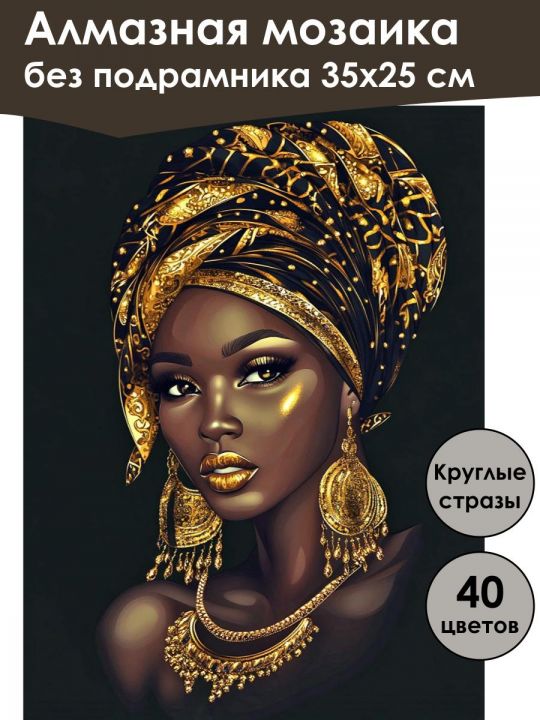 Алмазная мозаика
без подрамника 35х25 см

Круглые стразы

40 цветов