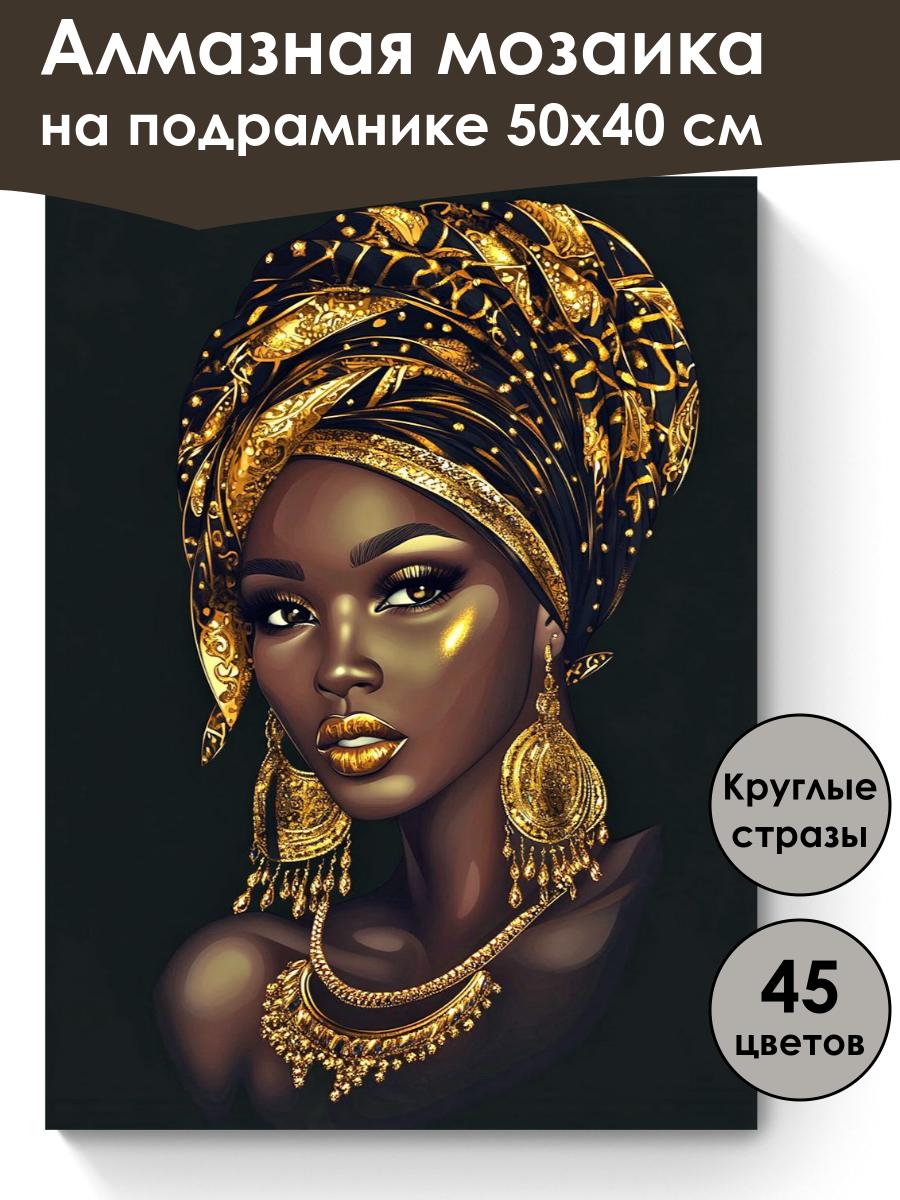 Алмазная мозаика
на подрамнике 50х40 см

Круглые стразы

45 цветов