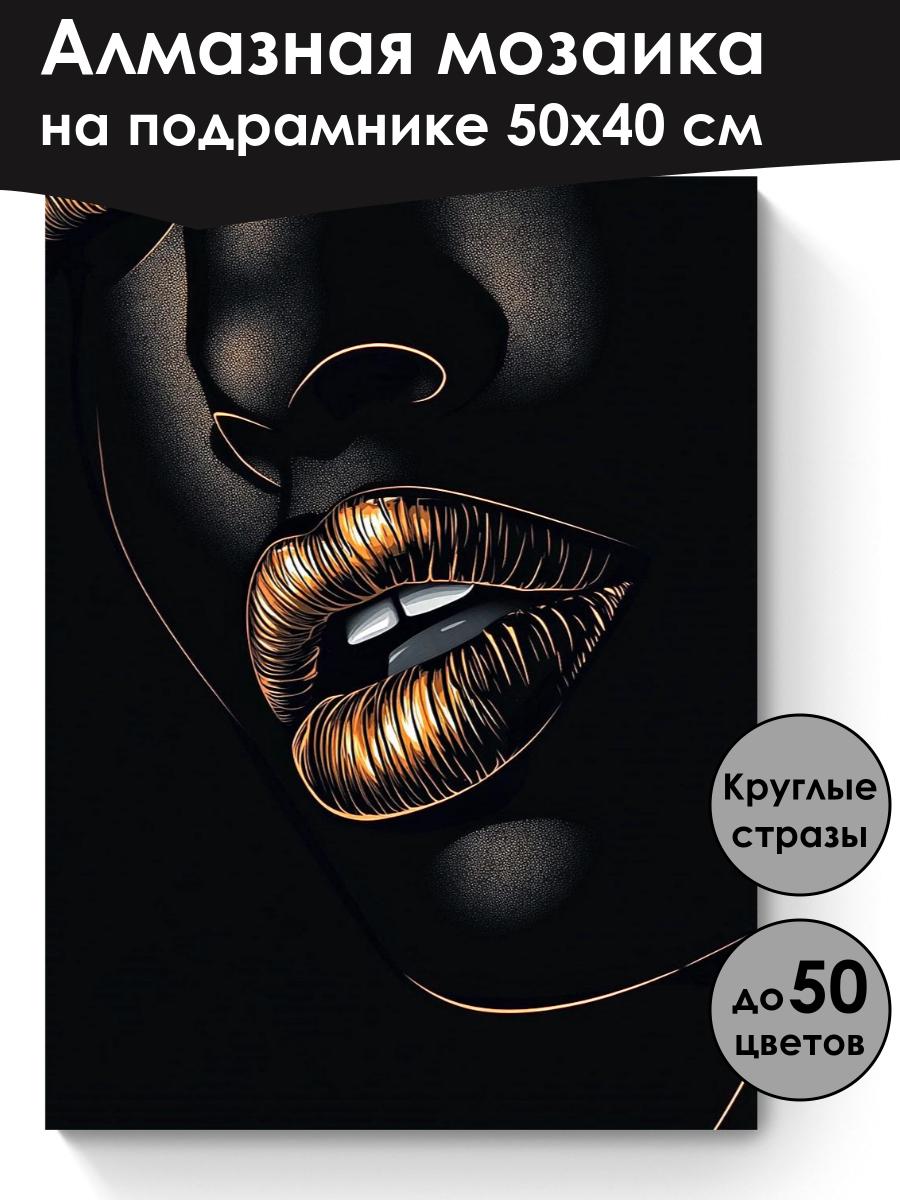 Алмазная мозаика
на подрамнике 50х40 см

Круглые стразы

до 50 цветов