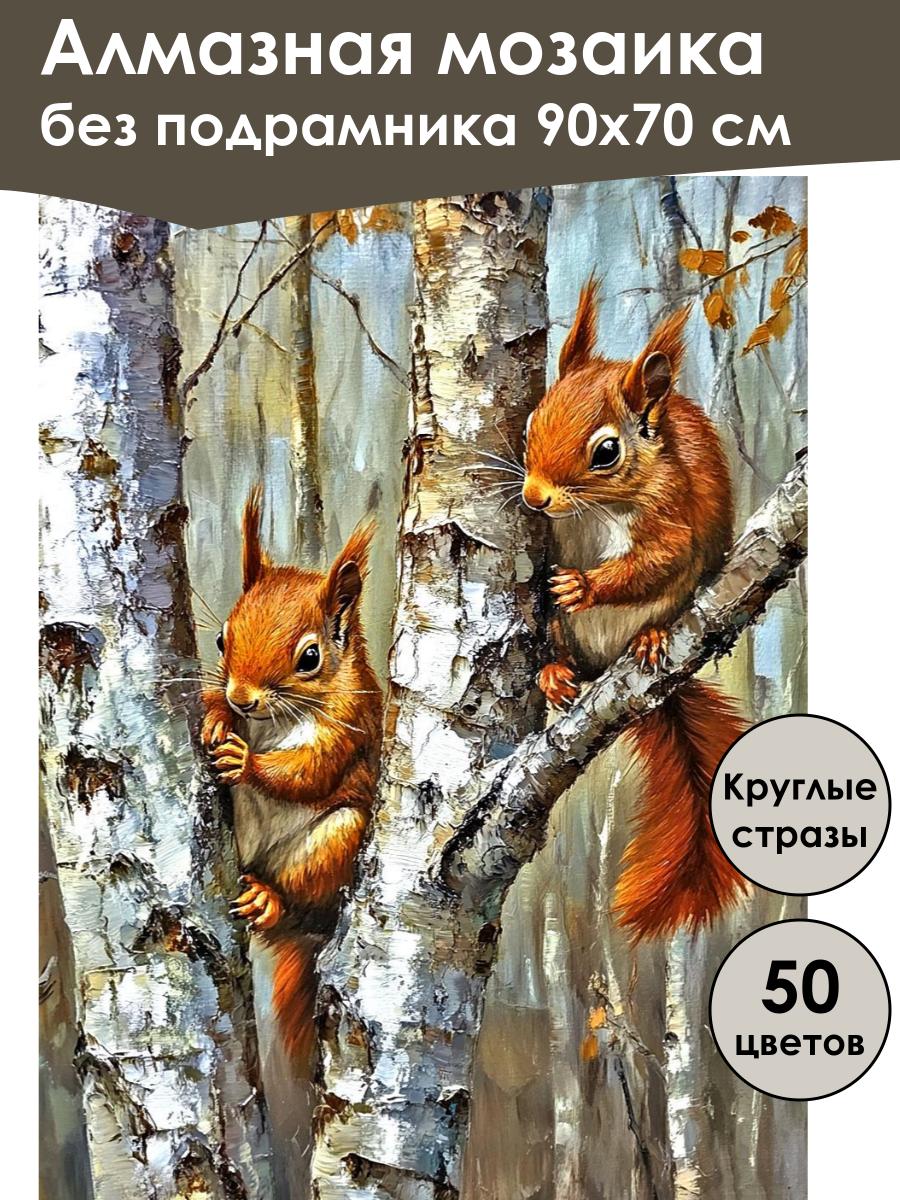 Алмазная мозаика без подрамника 90х70 см

Круглые стразы

50 цветов