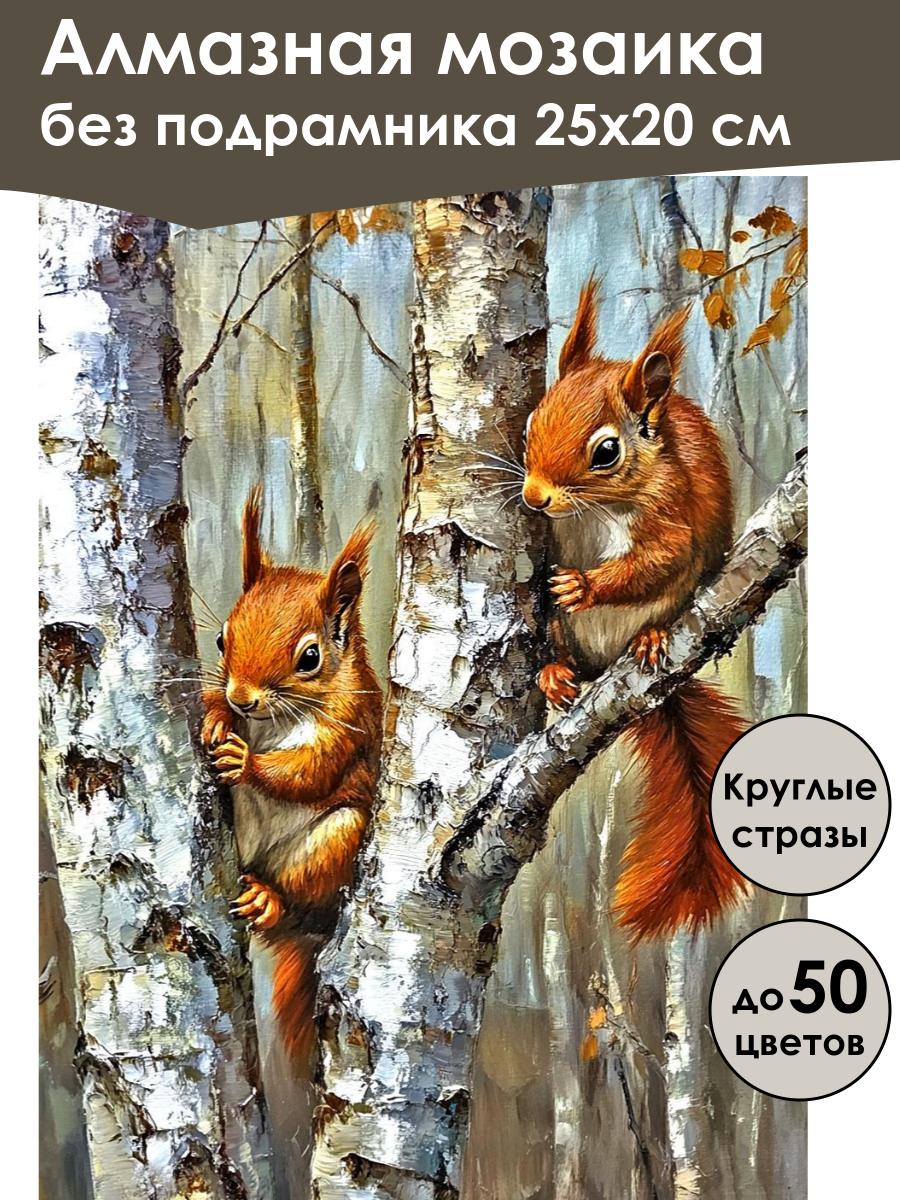 Алмазная мозаика
без подрамника 25х20 см

Круглые стразы

до 50 цветов