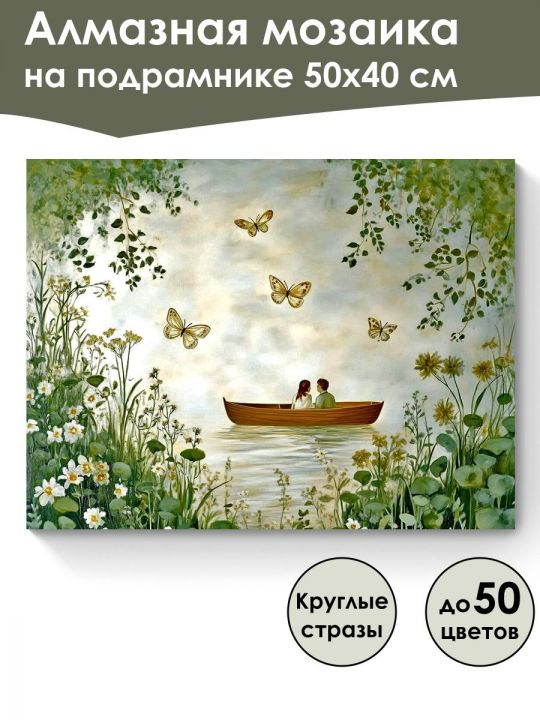 Алмазная мозаика
на подрамнике 50х40 см

Круглые стразы

до 50 цветов