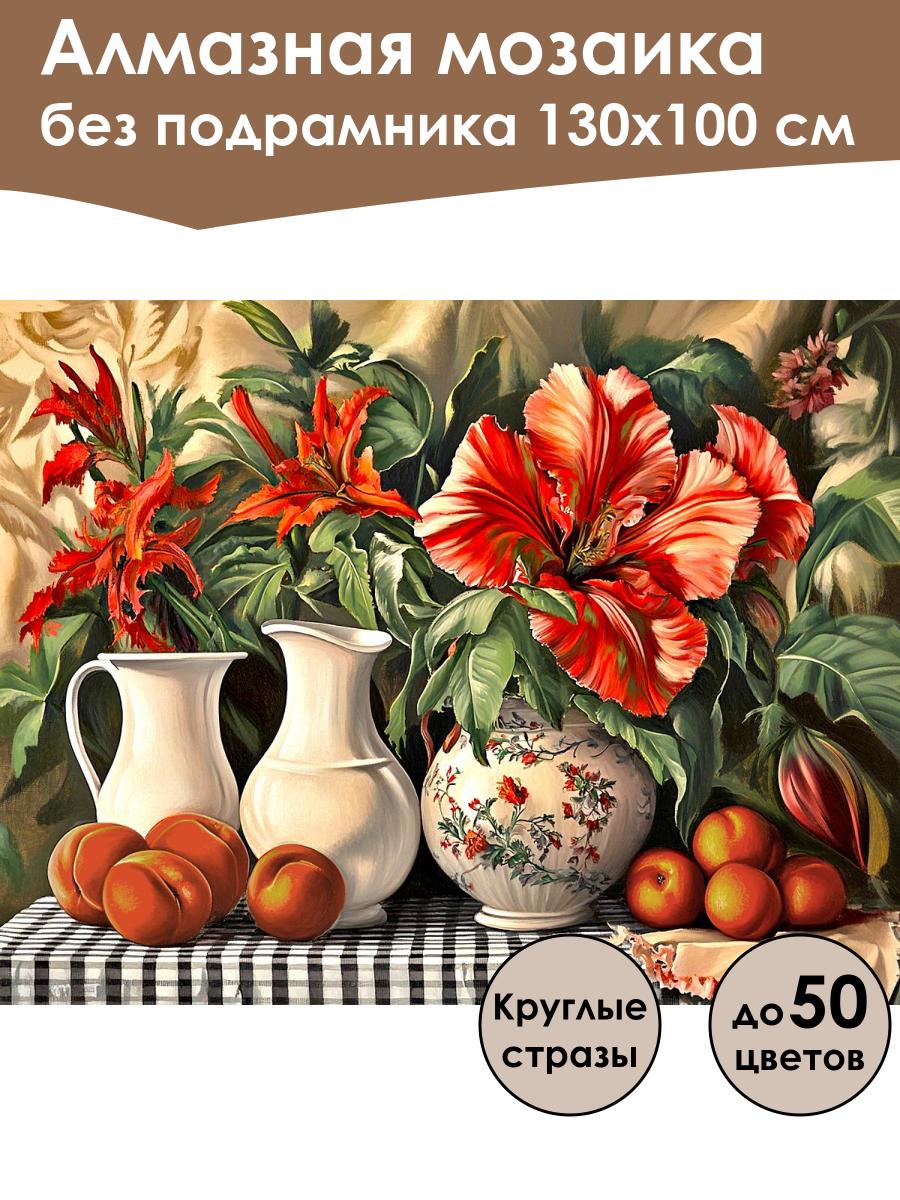 Алмазная мозаика
без подрамника 130х100 см

Круглые стразы

до 50 цветов