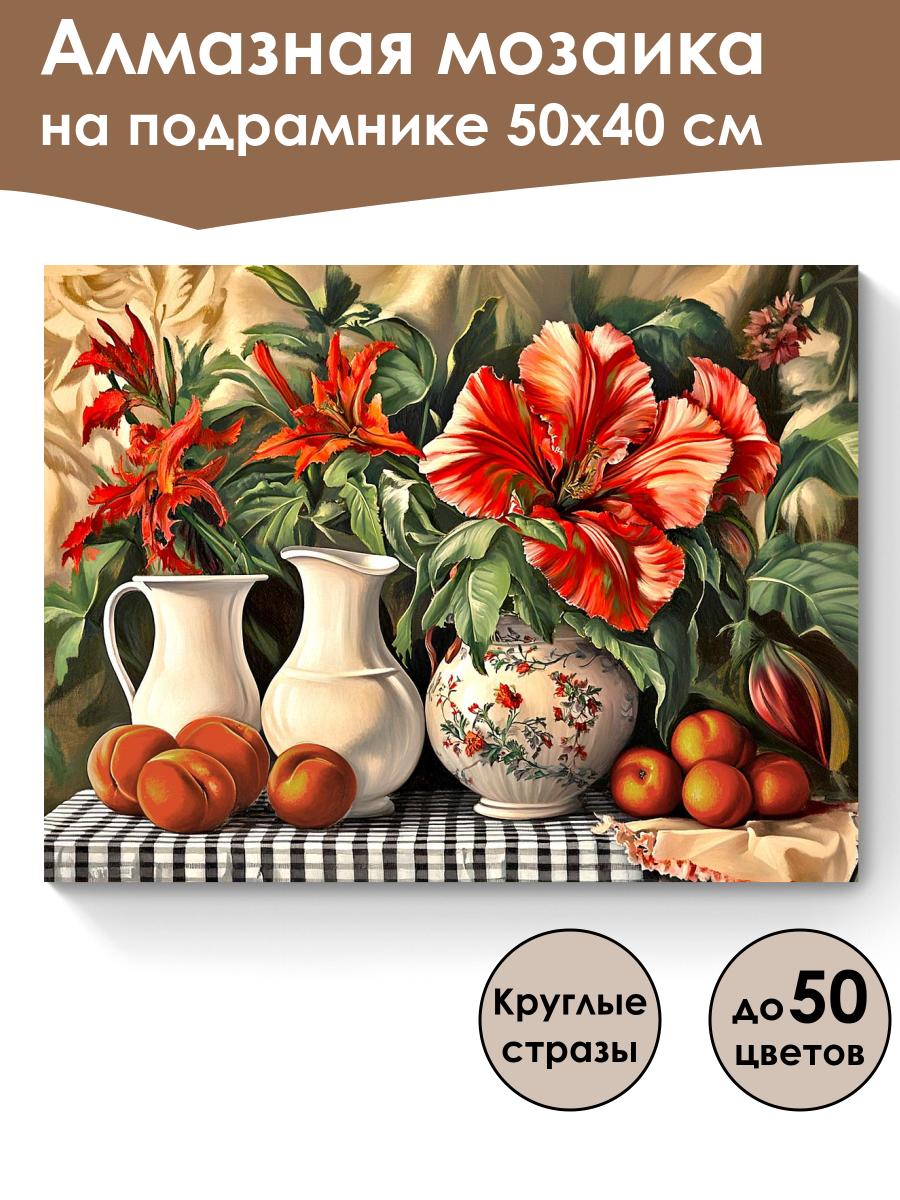 Алмазная мозаика на подрамнике 50х40 см

Круглые стразы

до 50 цветов