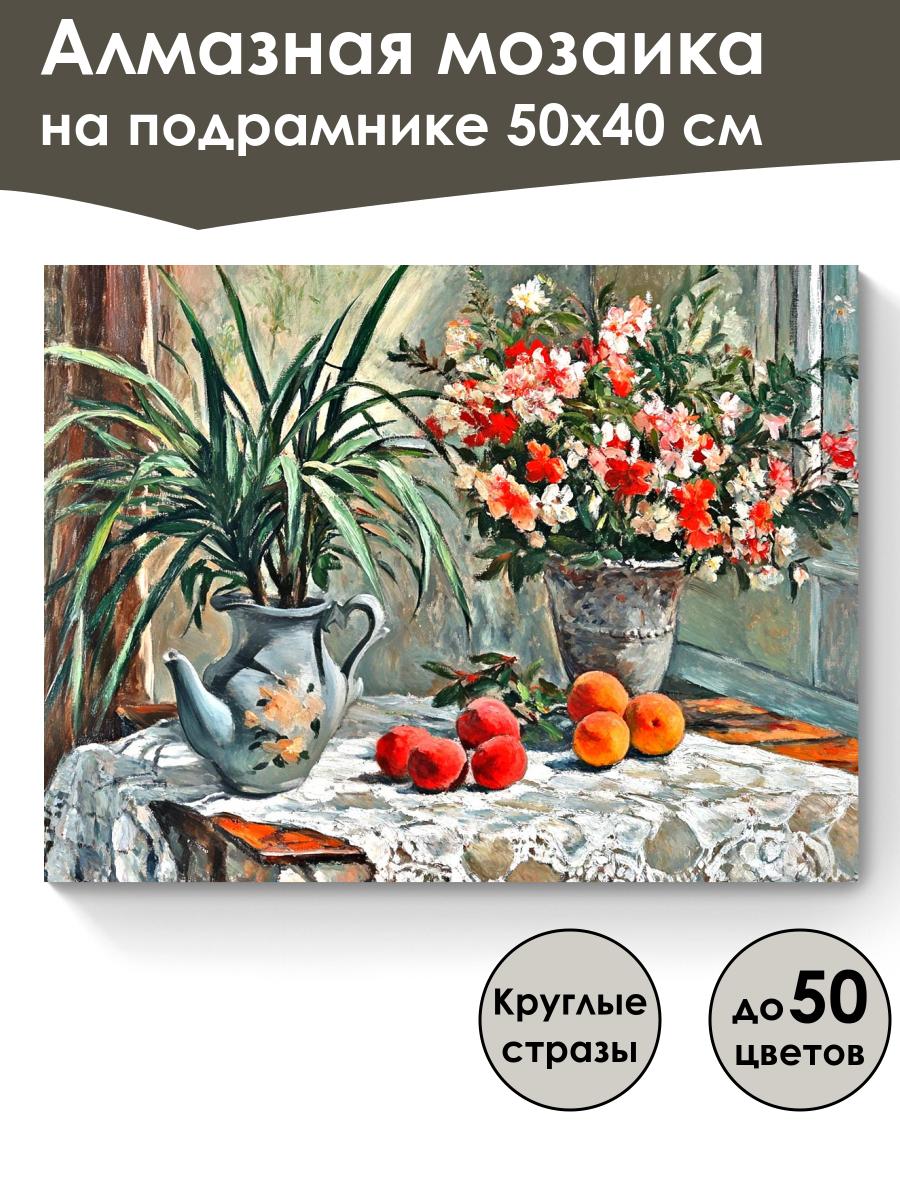 Алмазная мозаика
на подрамнике 50х40 см

Круглые стразы

до 50 цветов