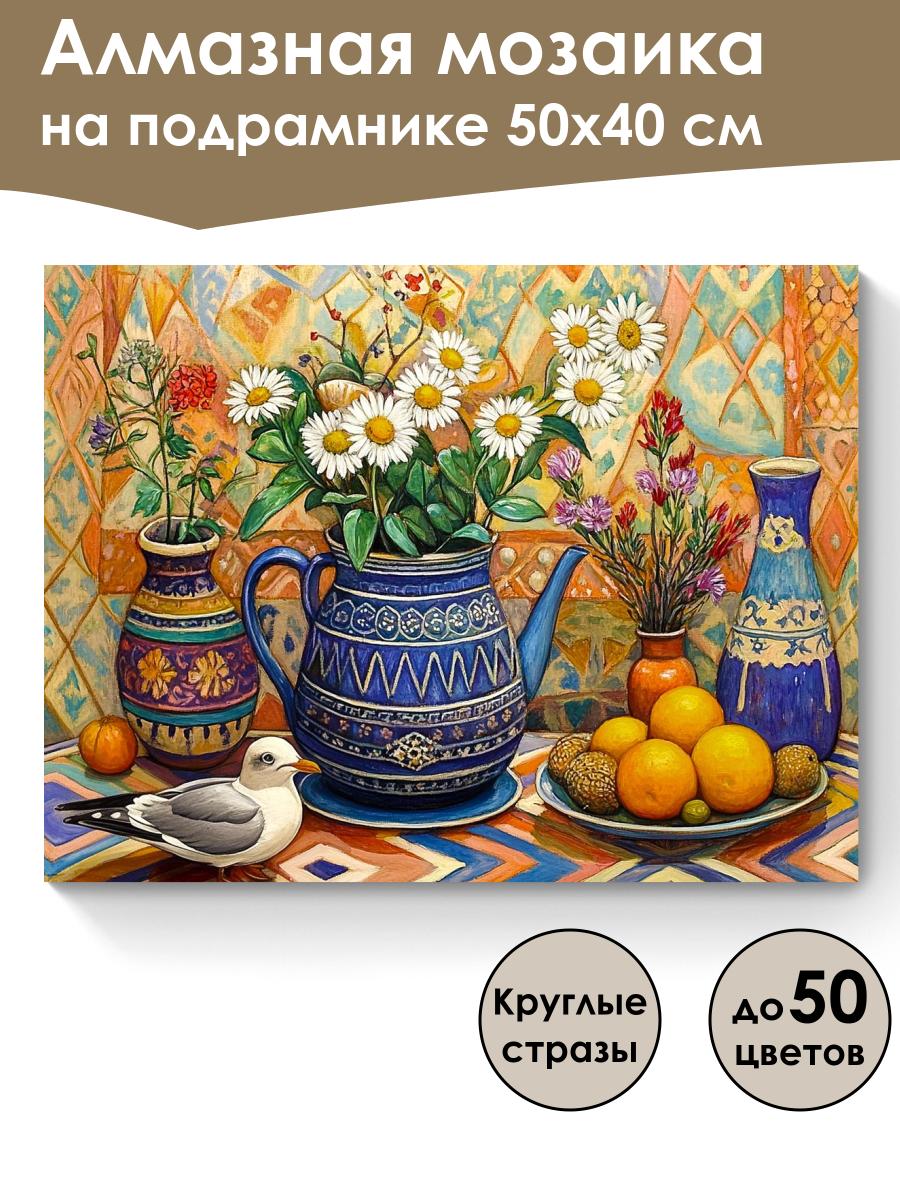 Алмазная мозаика на подрамнике 50х40 см

Круглые стразы

до 50 цветов