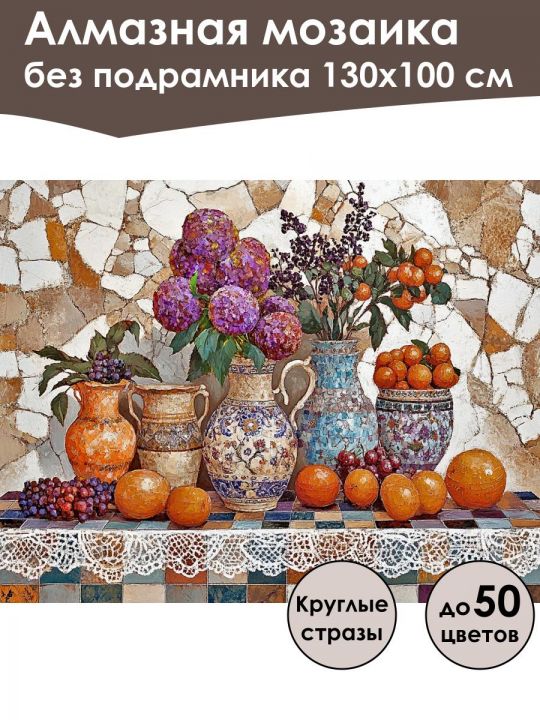 Алмазная мозаика
без подрамника 130х100 см

Круглые стразы

до 50 цветов