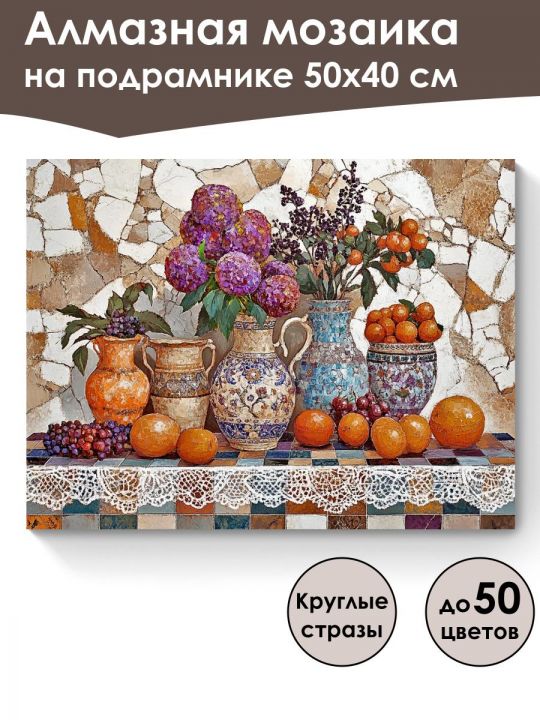 Алмазная мозаика
на подрамнике 50х40 см

Круглые стразы

до 50 цветов