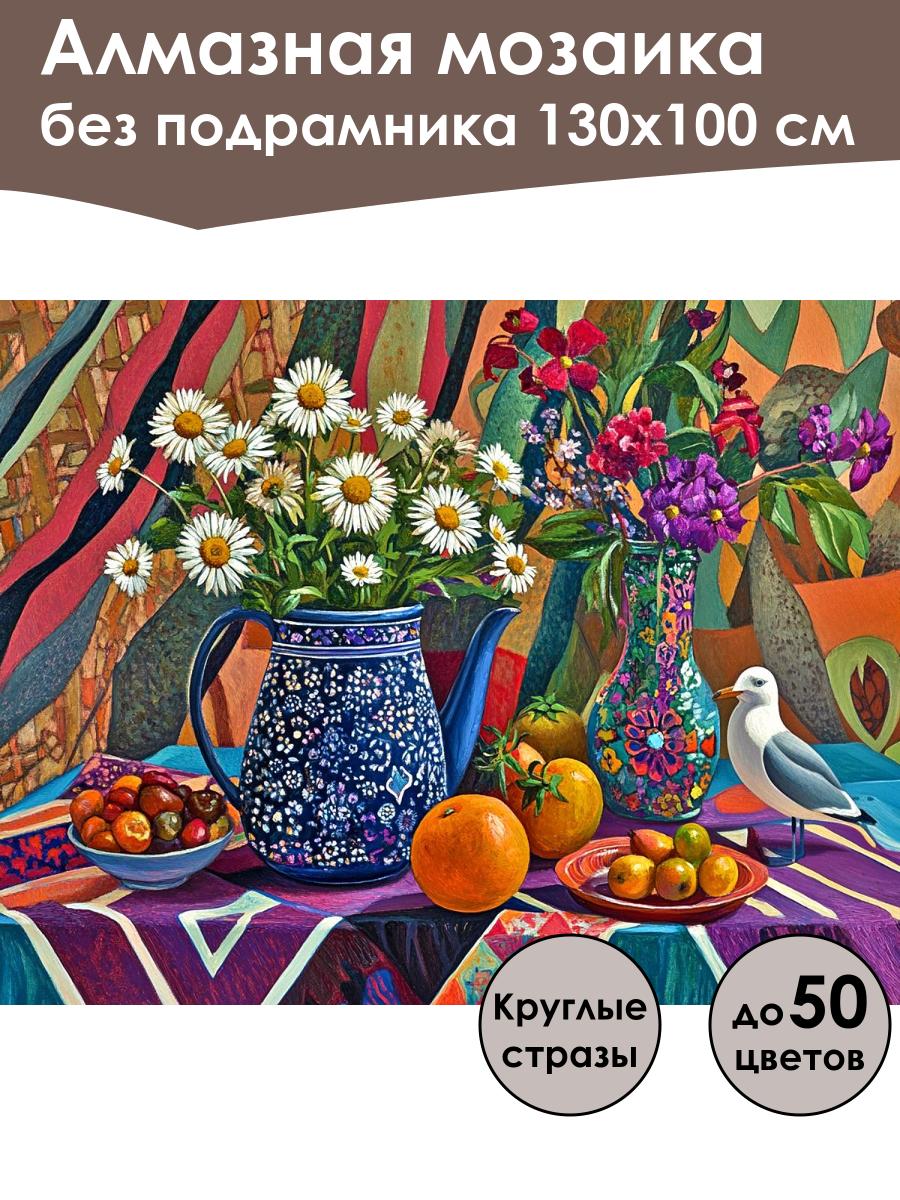 Алмазная мозаика
без подрамника 130х100 см

Круглые стразы

до 50 цветов