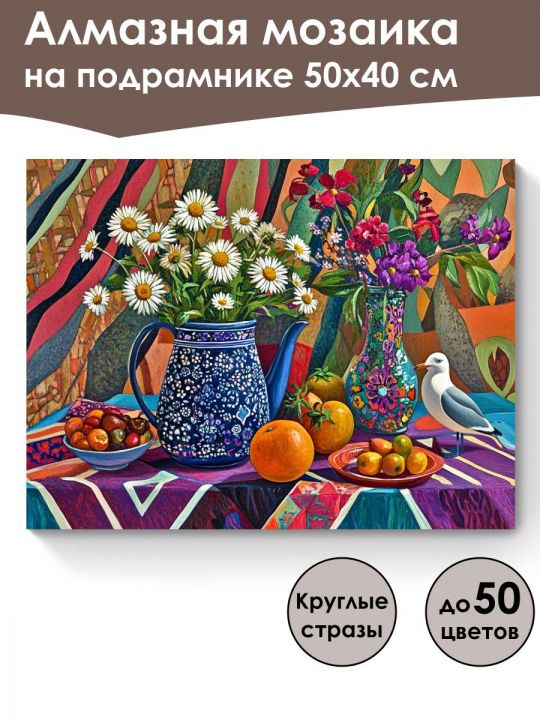 Алмазная мозаика
на подрамнике 50х40 см

Круглые стразы

до 50 цветов