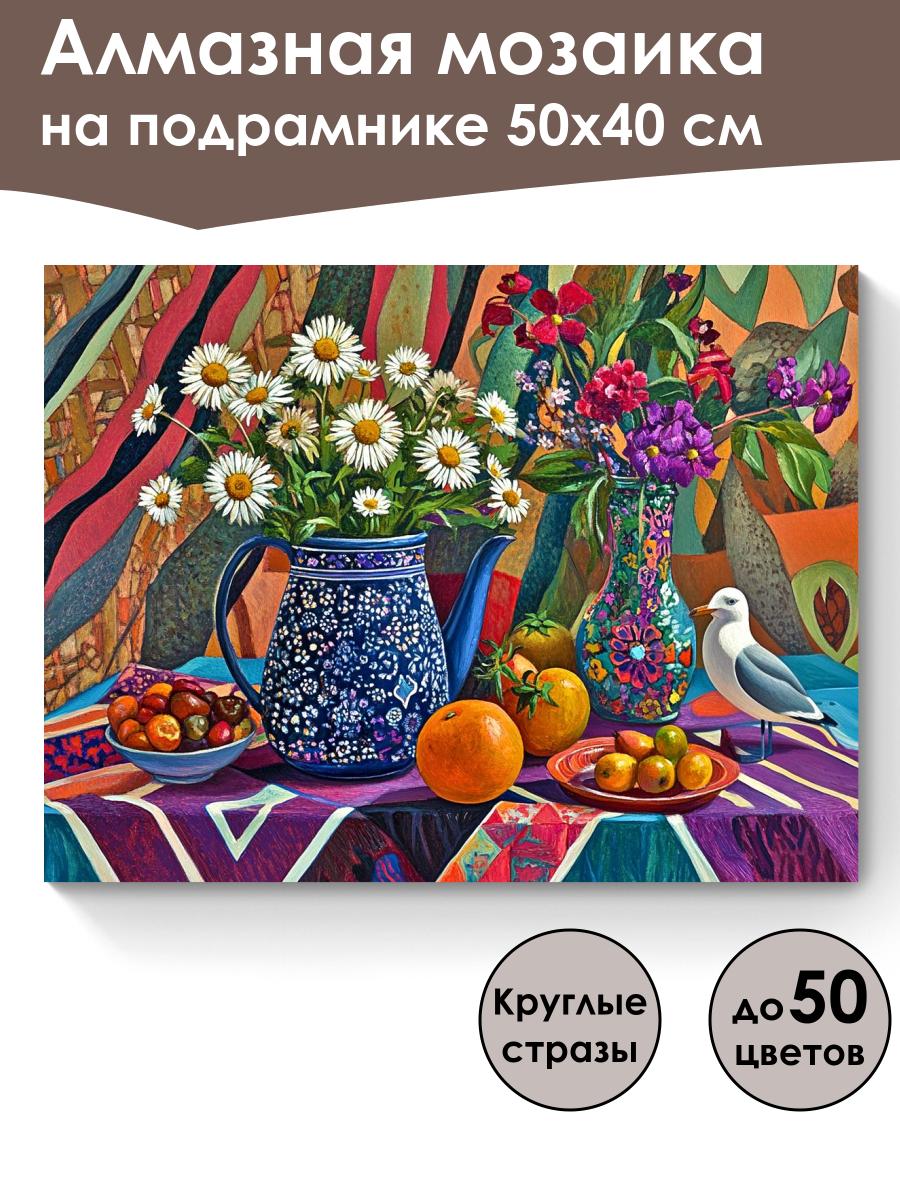 Алмазная мозаика на подрамнике 50х40 см

Круглые стразы

до 50 цветов