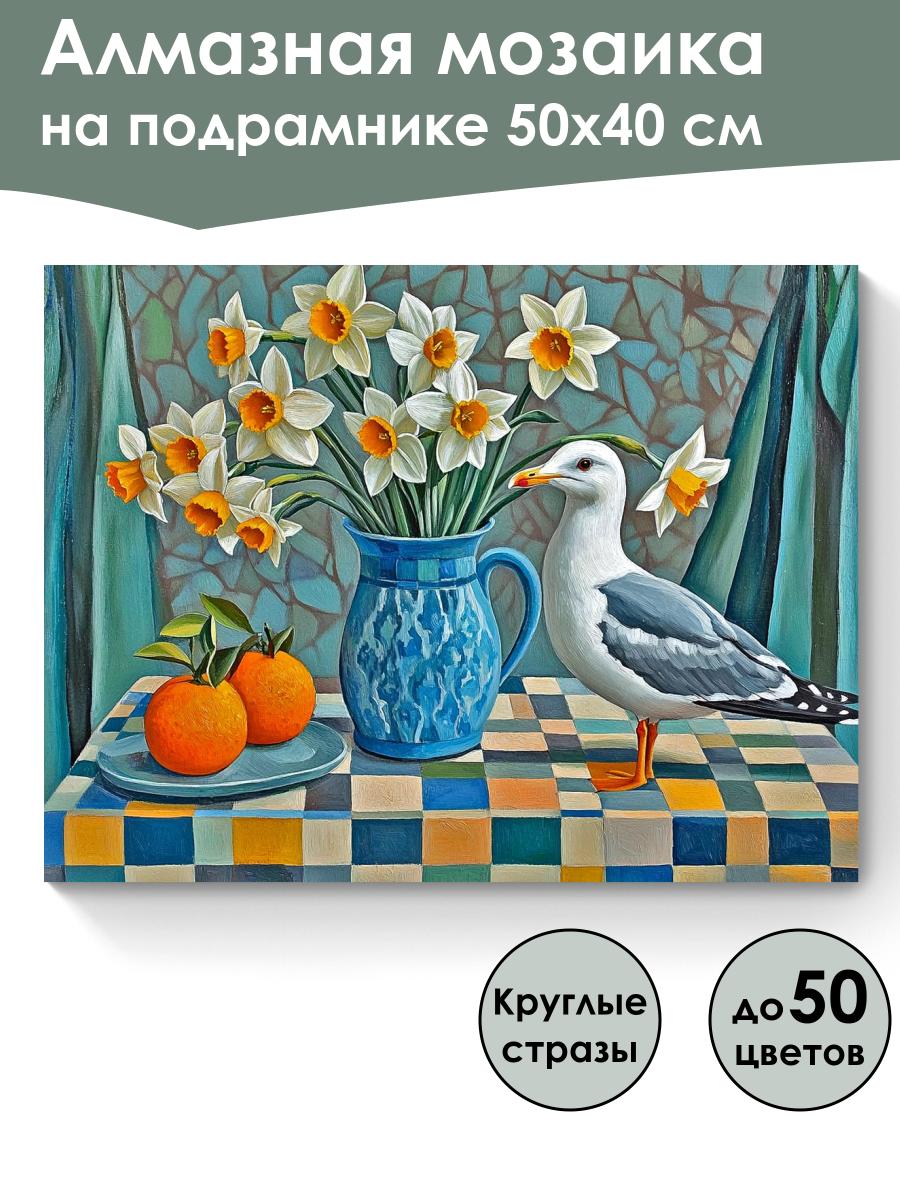 Алмазная мозаика на подрамнике 50х40 см

Круглые стразы

до 50 цветов