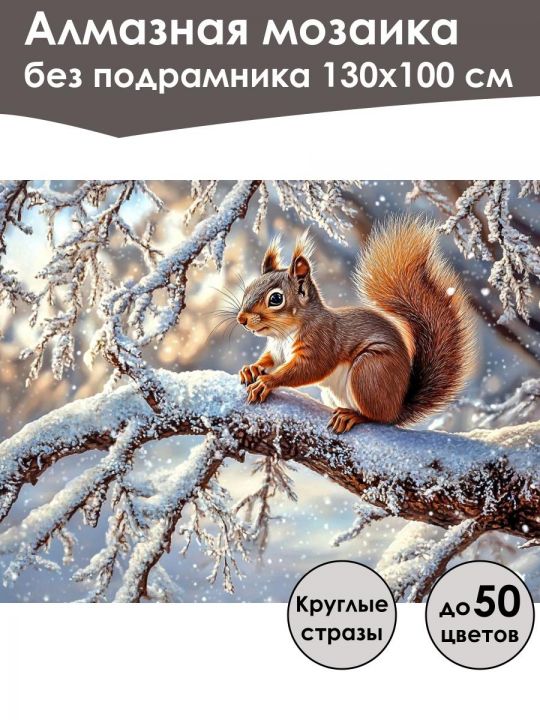 Алмазная мозаика
без подрамника 130х100 см

Круглые стразы

до 50 цветов