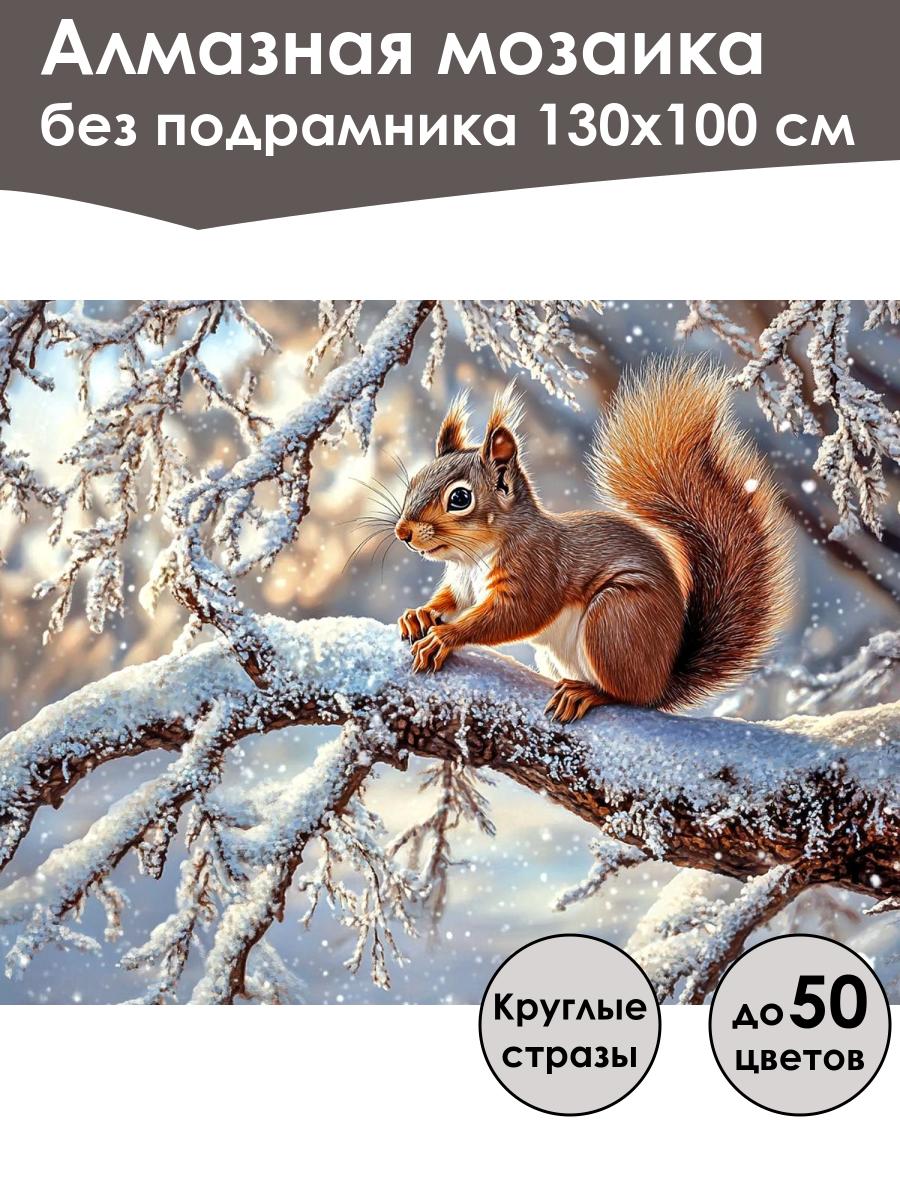 Алмазная мозаика
без подрамника 130х100 см

Круглые
стразы

до 50
цветов