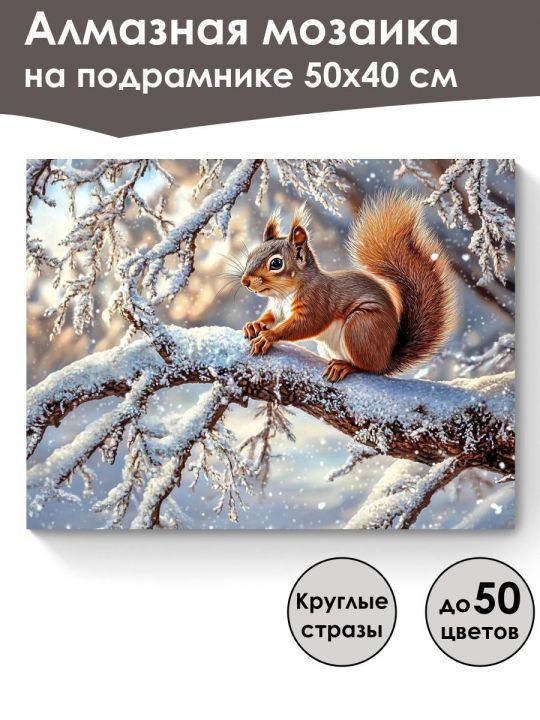 Алмазная мозаика
на подрамнике 50х40 см

Круглые стразы

до 50 цветов