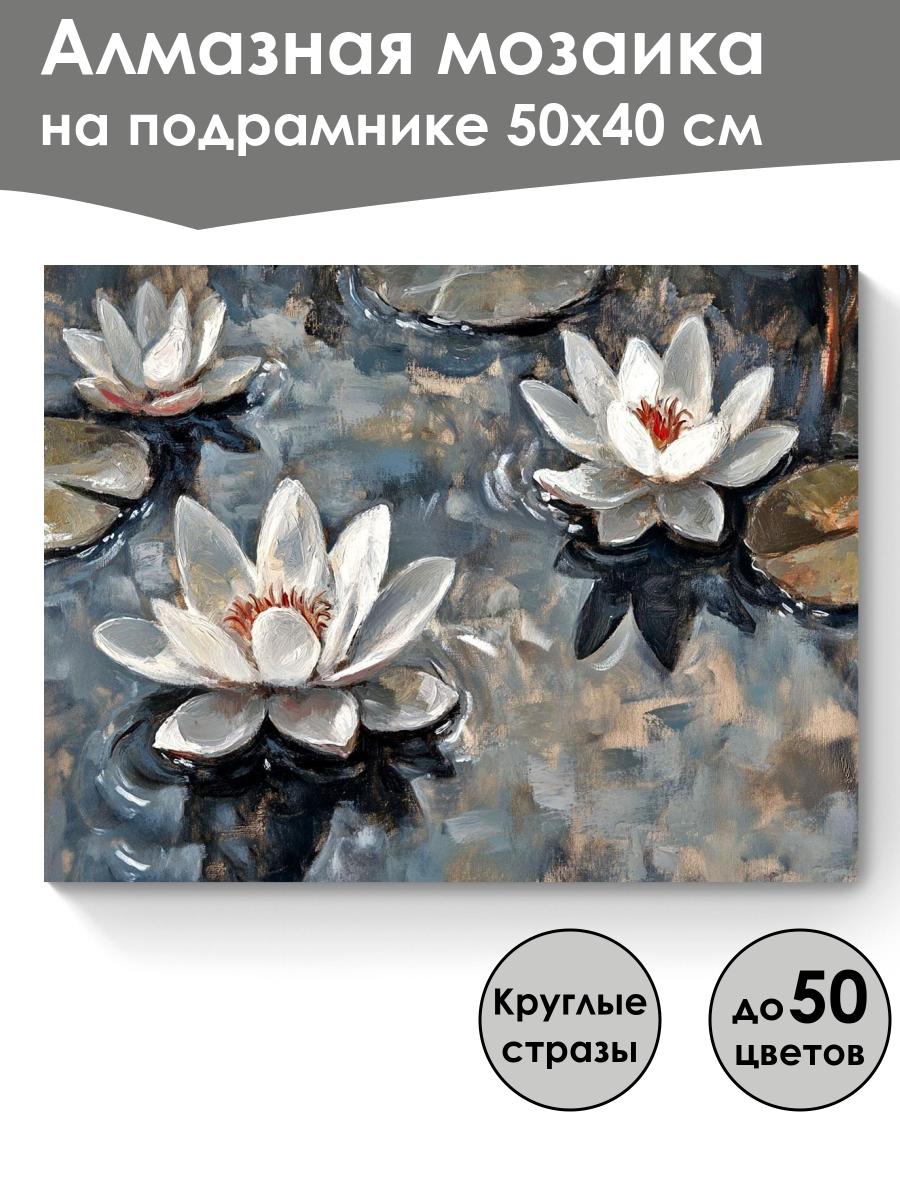 Алмазная мозаика
на подрамнике 50х40 см

Круглые стразы

до 50 цветов