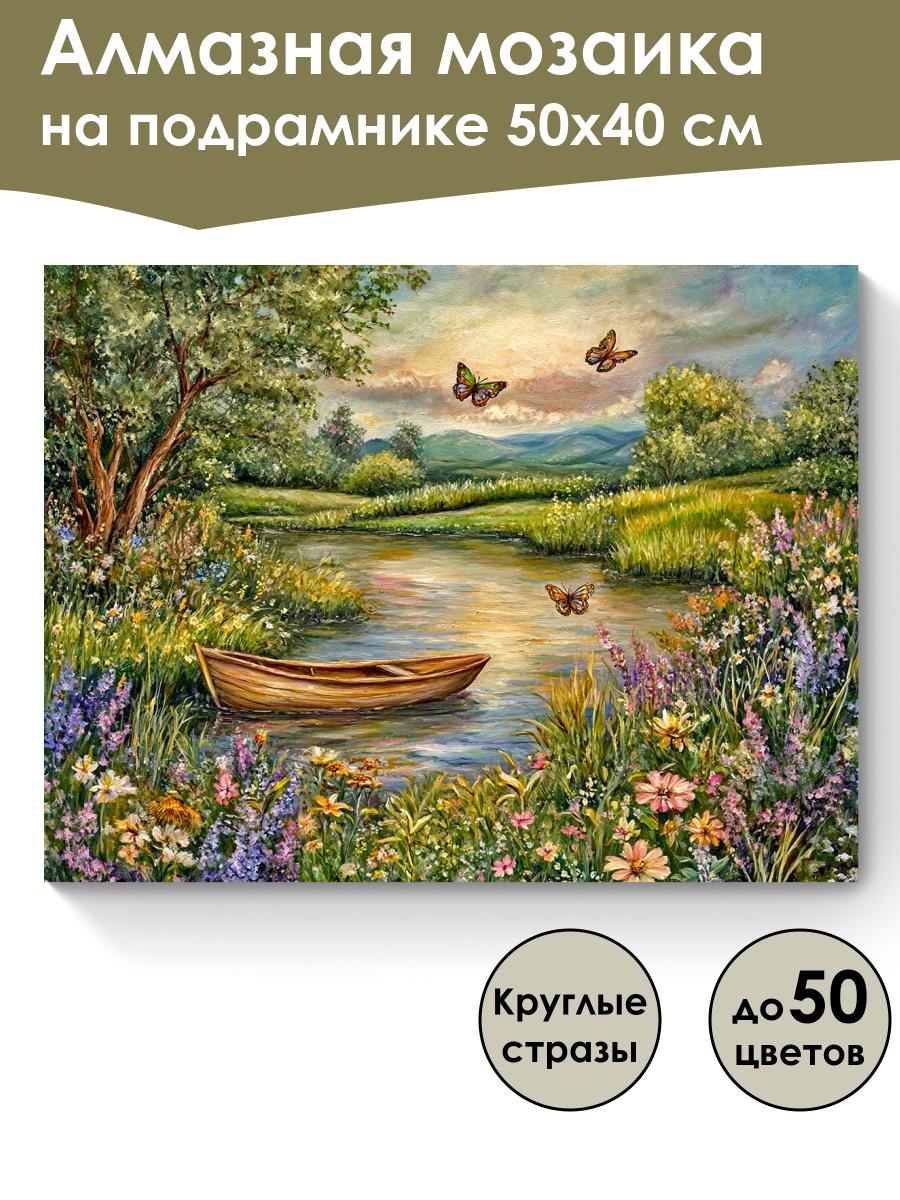 Алмазная мозаика
на подрамнике 50х40 см

Круглые стразы

до 50 цветов