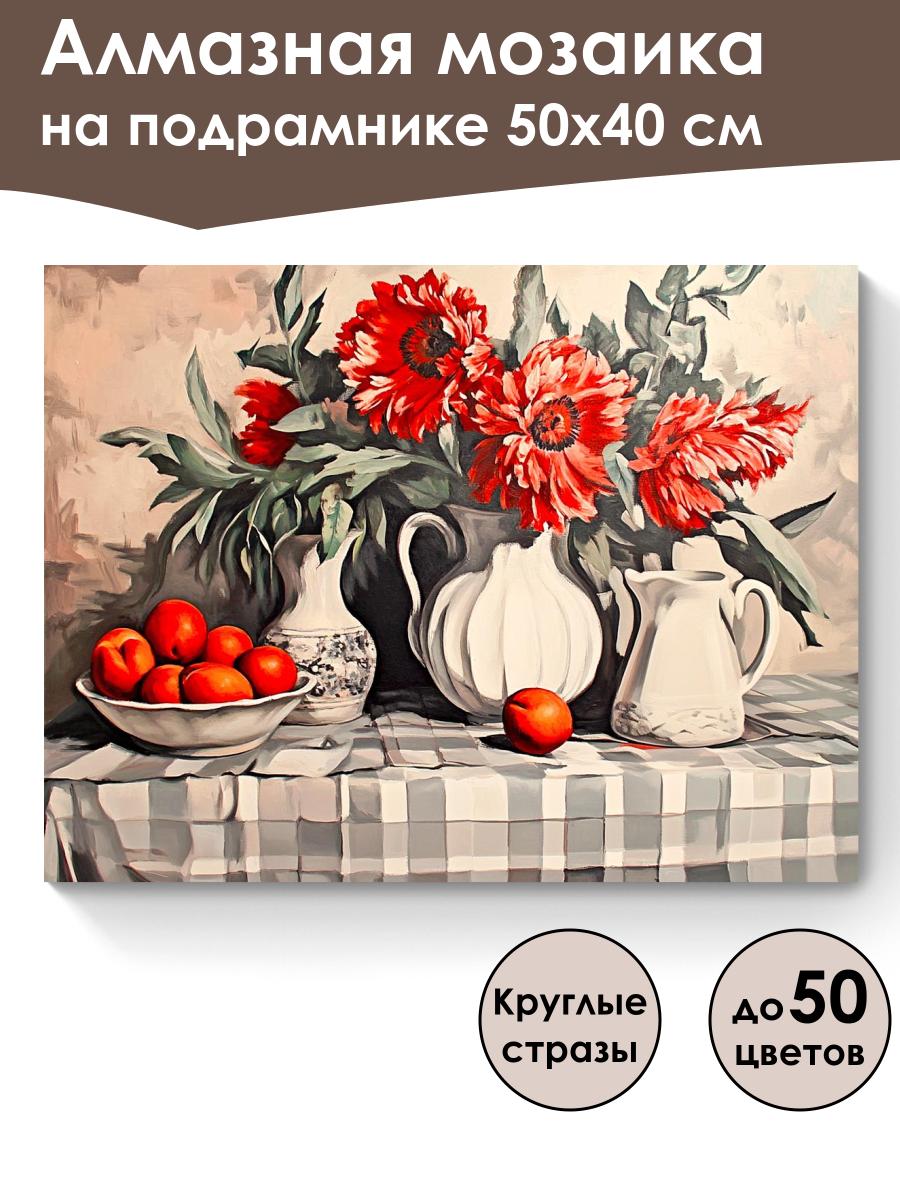 Алмазная мозаика на подрамнике 50х40 см

Круглые стразы

до 50 цветов