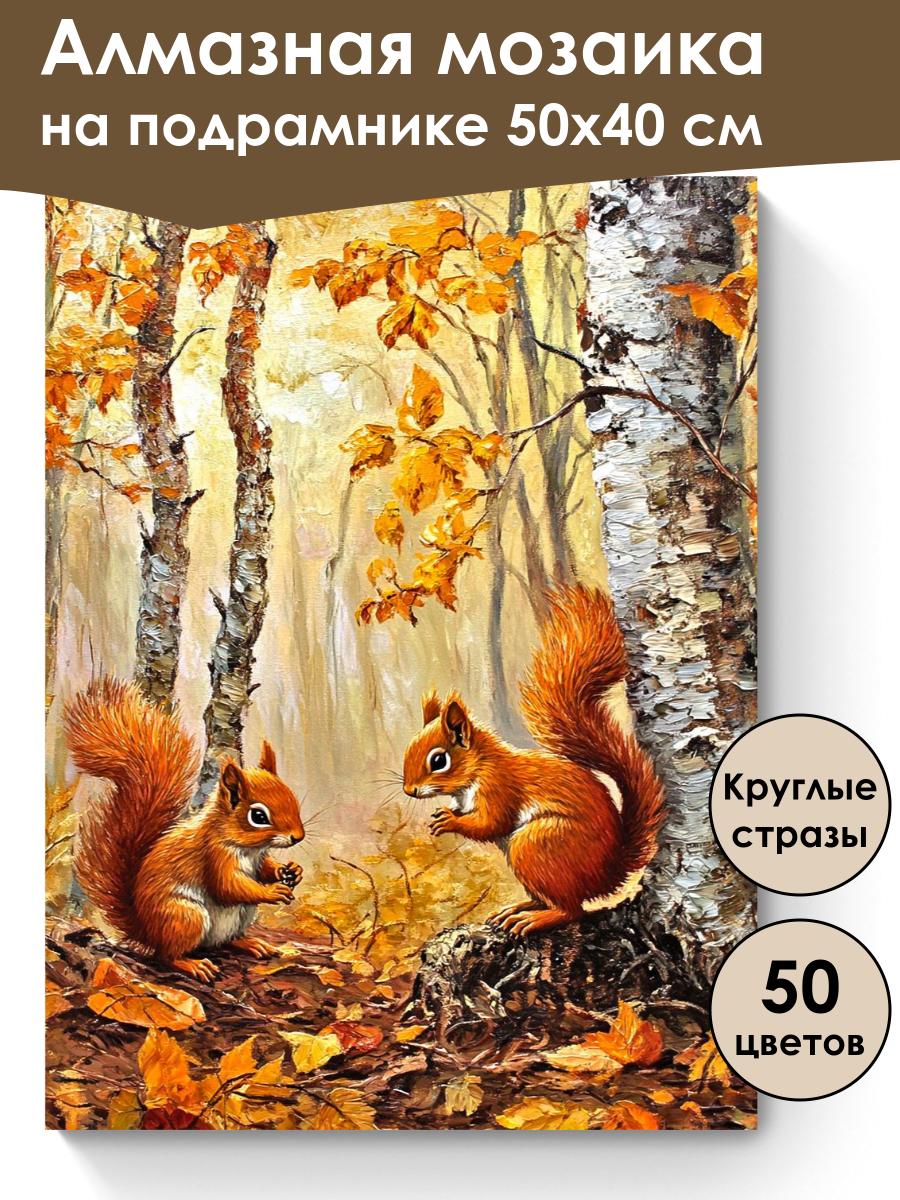 Алмазная мозаика на подрамнике 50х40 см

Круглые стразы

50 цветов