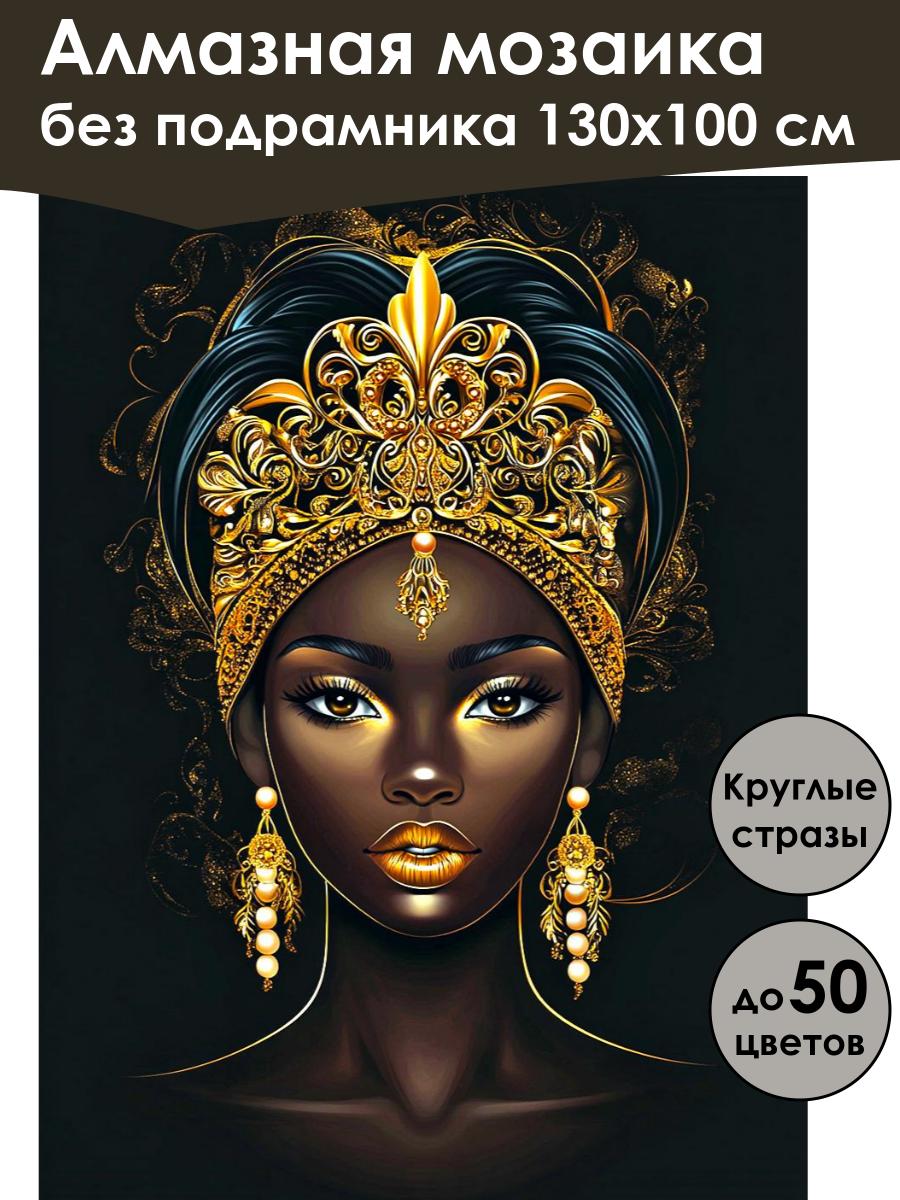 Алмазная мозаика
без подрамника 130х100 см

Круглые стразы

до 50 цветов