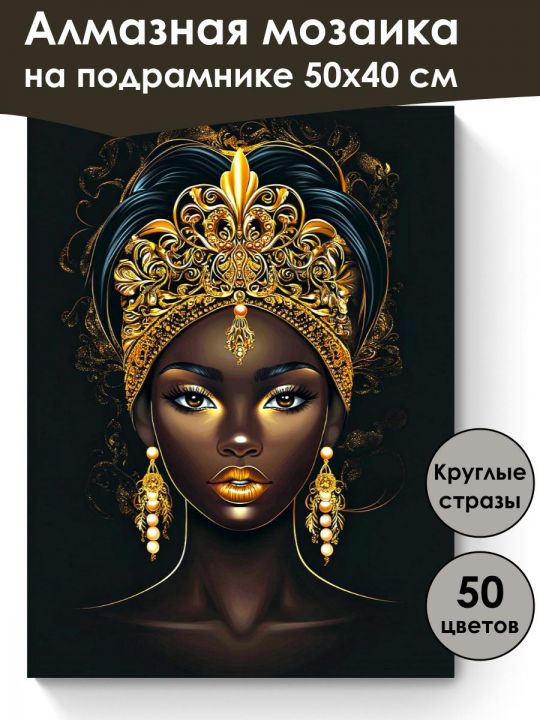 Алмазная мозаика
на подрамнике 50х40 см

Круглые стразы

50 цветов