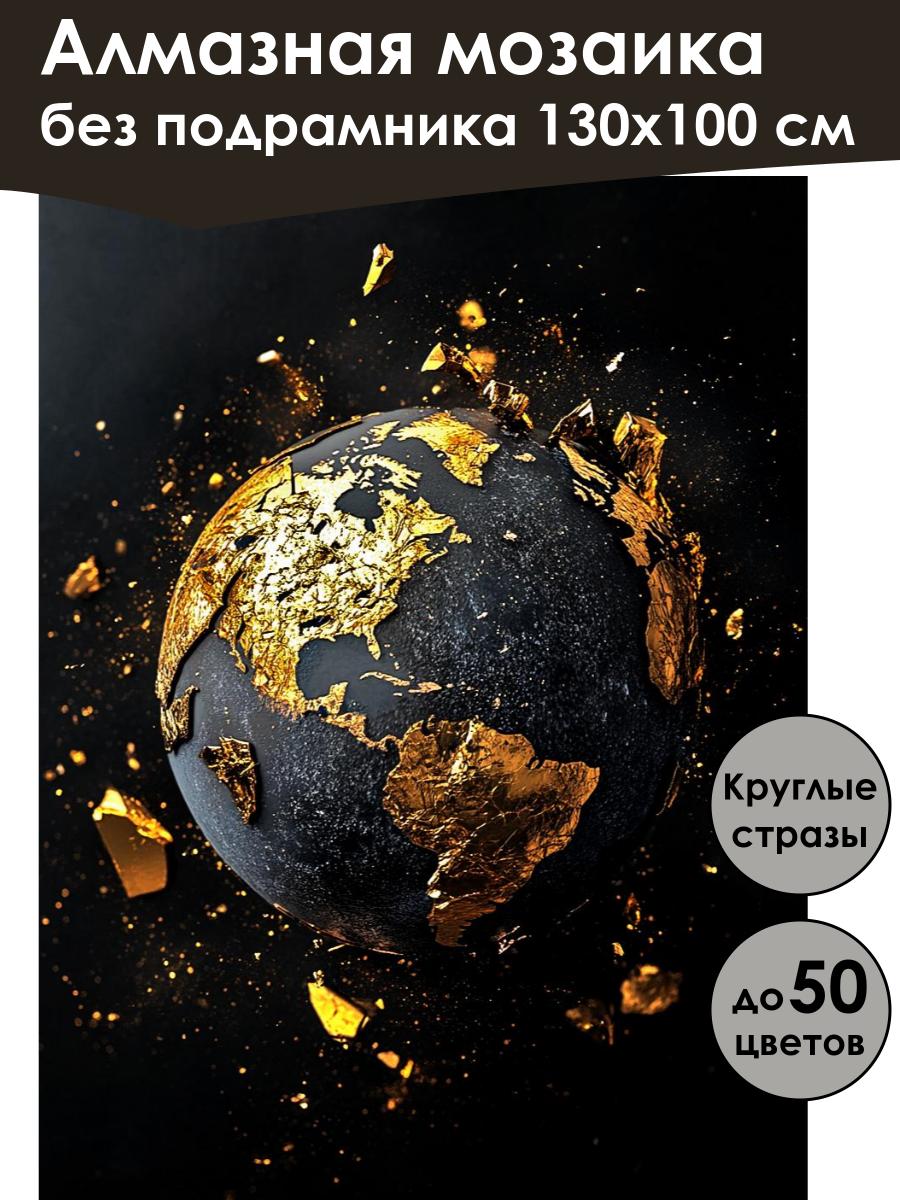 Алмазная мозаика
без подрамника 130х100 см

Круглые стразы

до 50 цветов