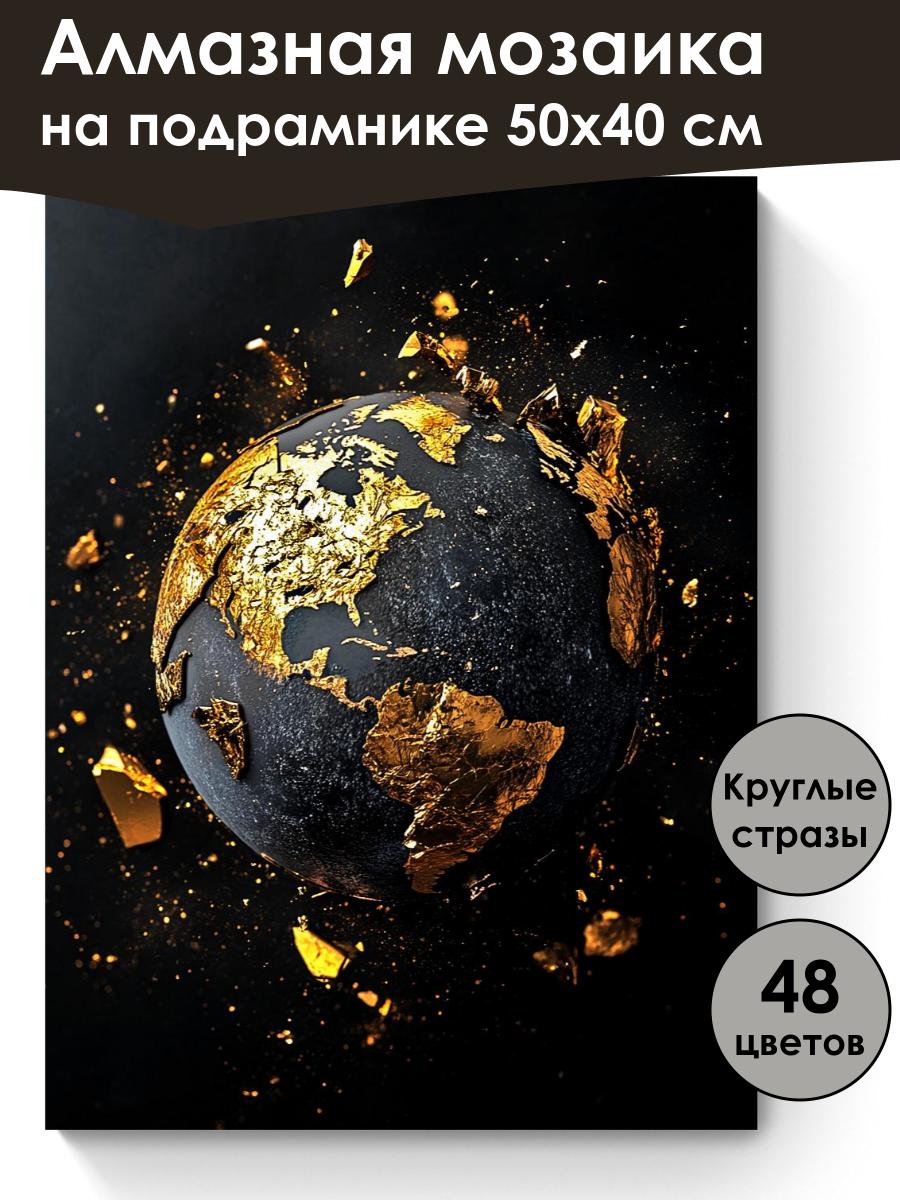 Алмазная мозаика на подрамнике 50х40 см

Круглые стразы

48 цветов