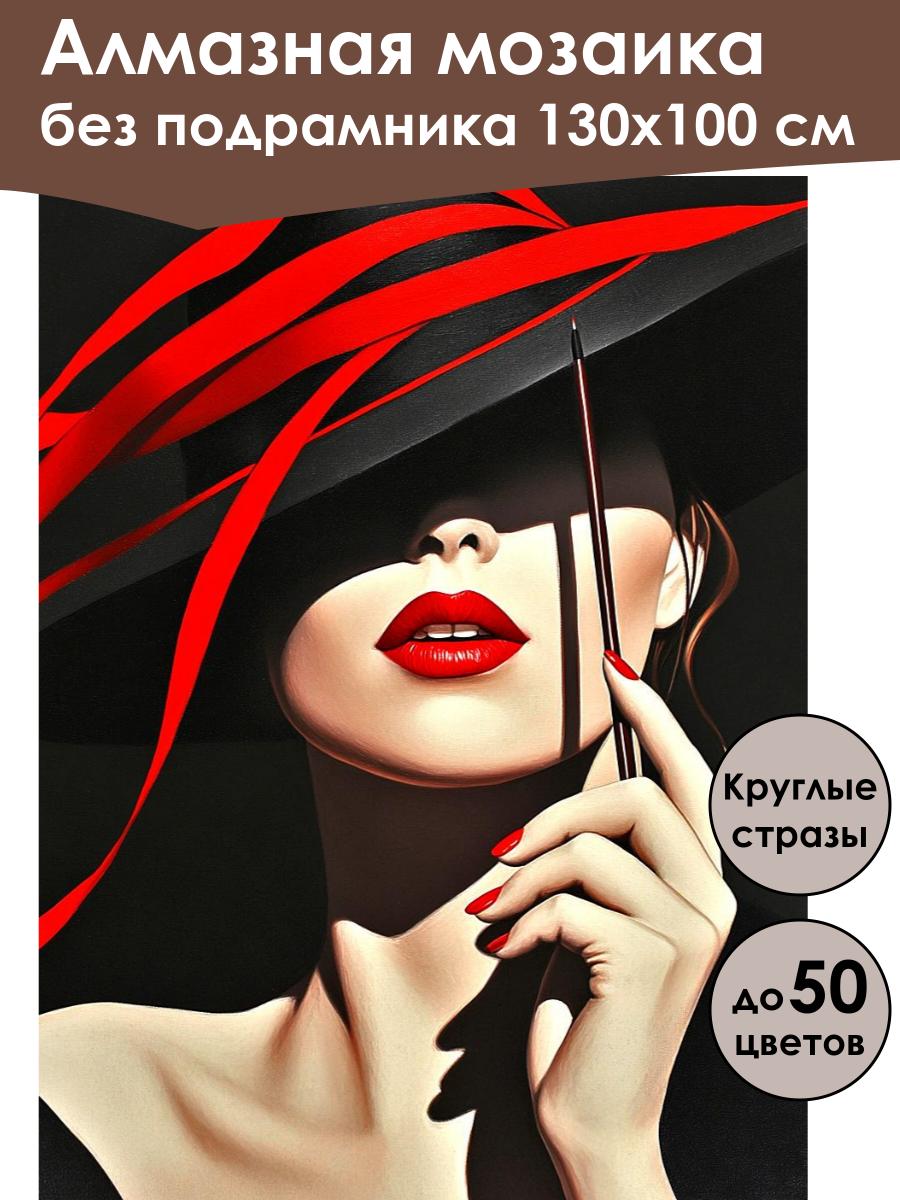 Алмазная мозаика
без подрамника 130х100 см

Круглые стразы

до 50 цветов