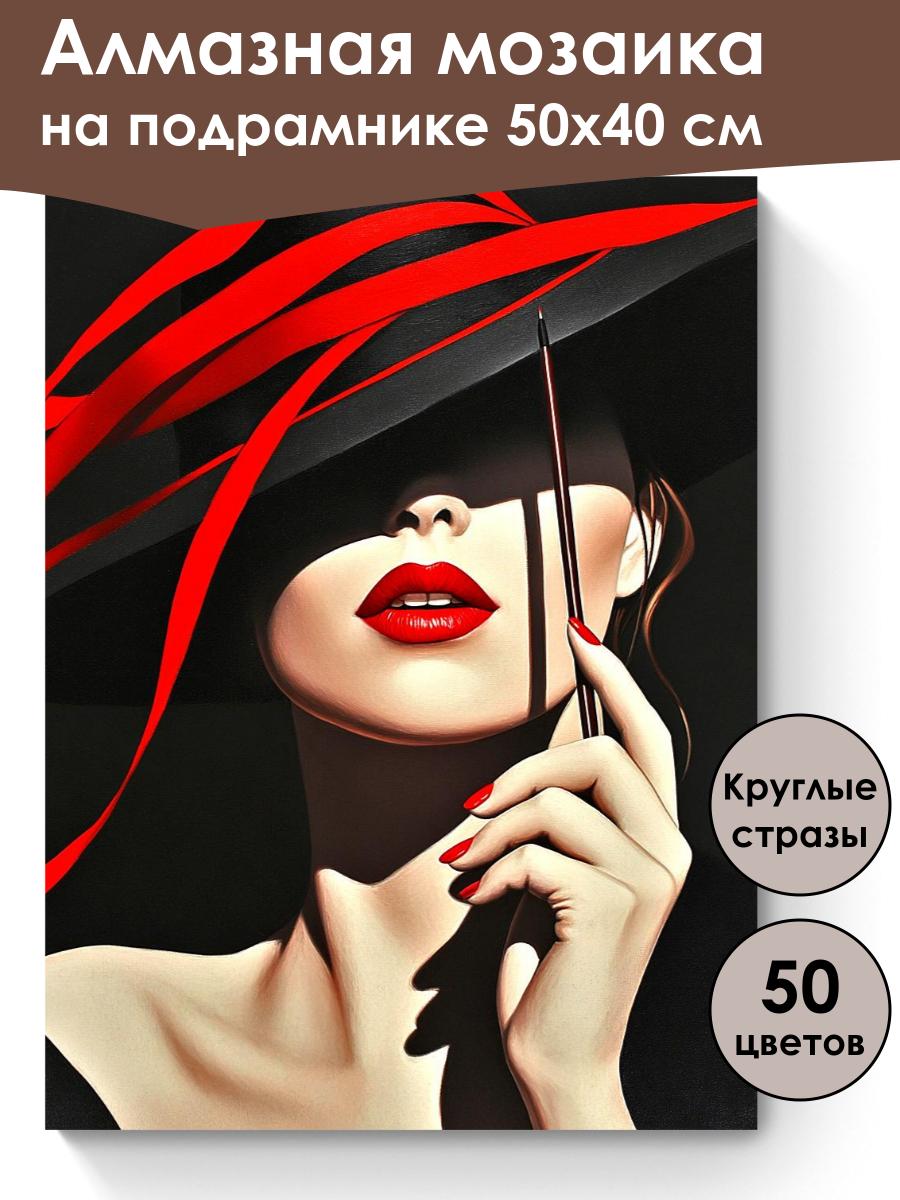 Алмазная мозаика на подрамнике 50х40 см

Круглые стразы

50 цветов