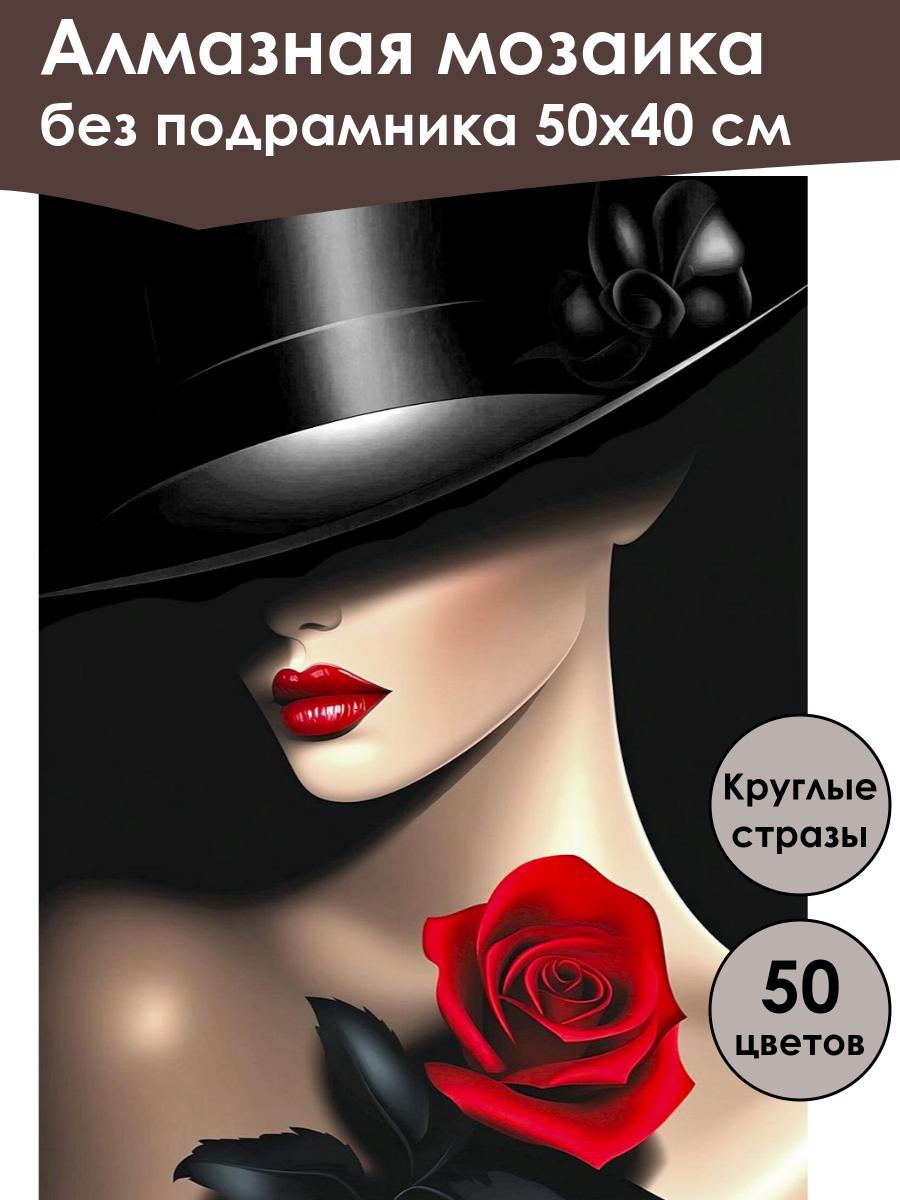 Алмазная мозаика
без подрамника 50х40 см

Круглые стразы

50 цветов