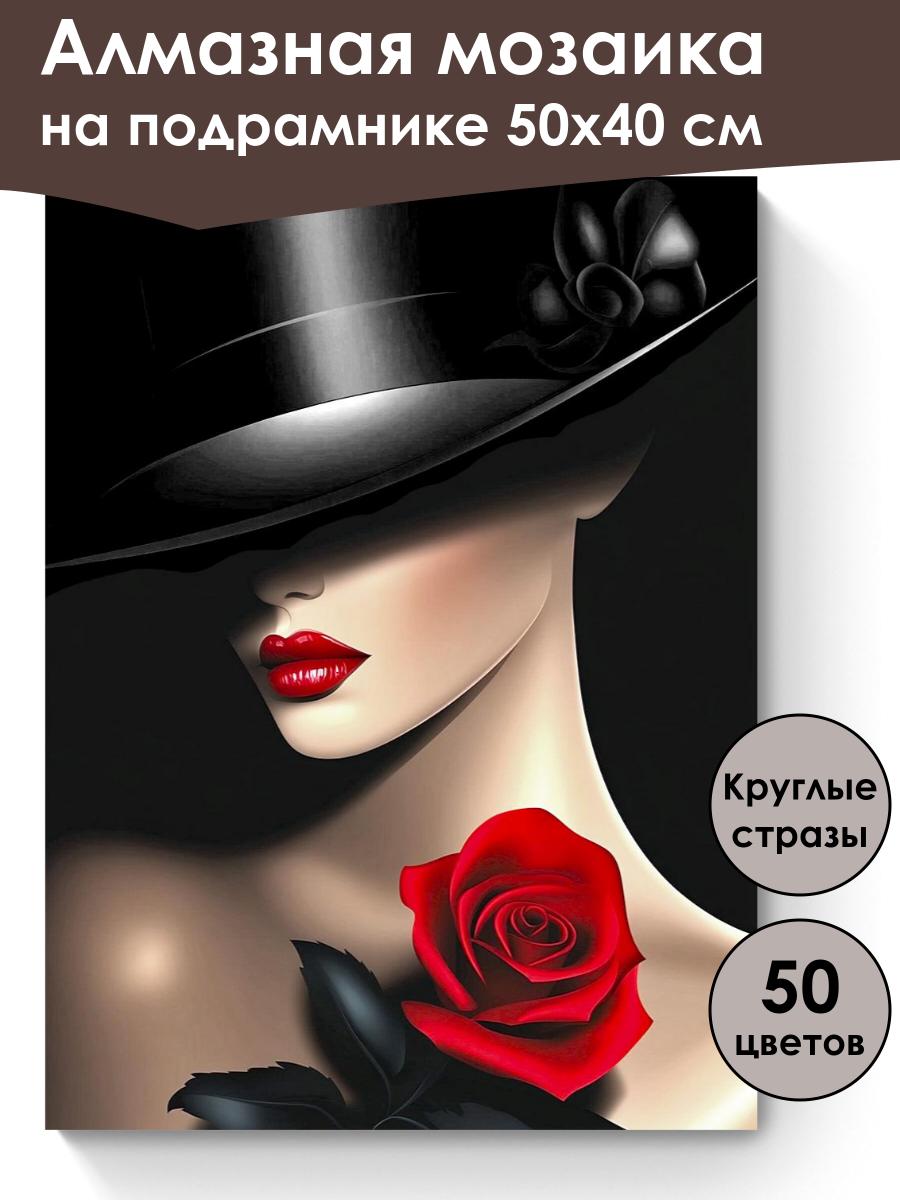 Алмазная мозаика
на подрамнике 50х40 см

Круглые
стразы

50
цветов