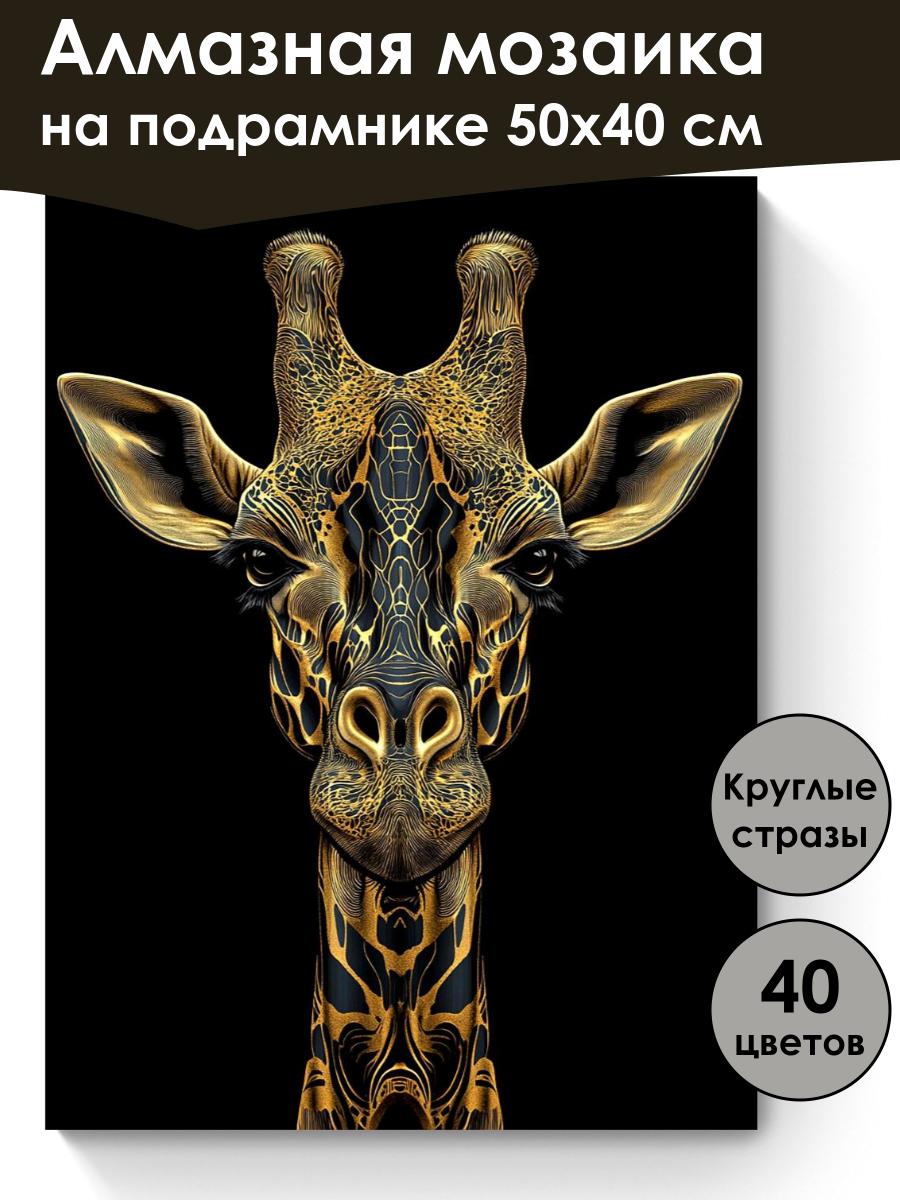 Алмазная мозаика на подрамнике 50х40 см

Круглые стразы

40 цветов