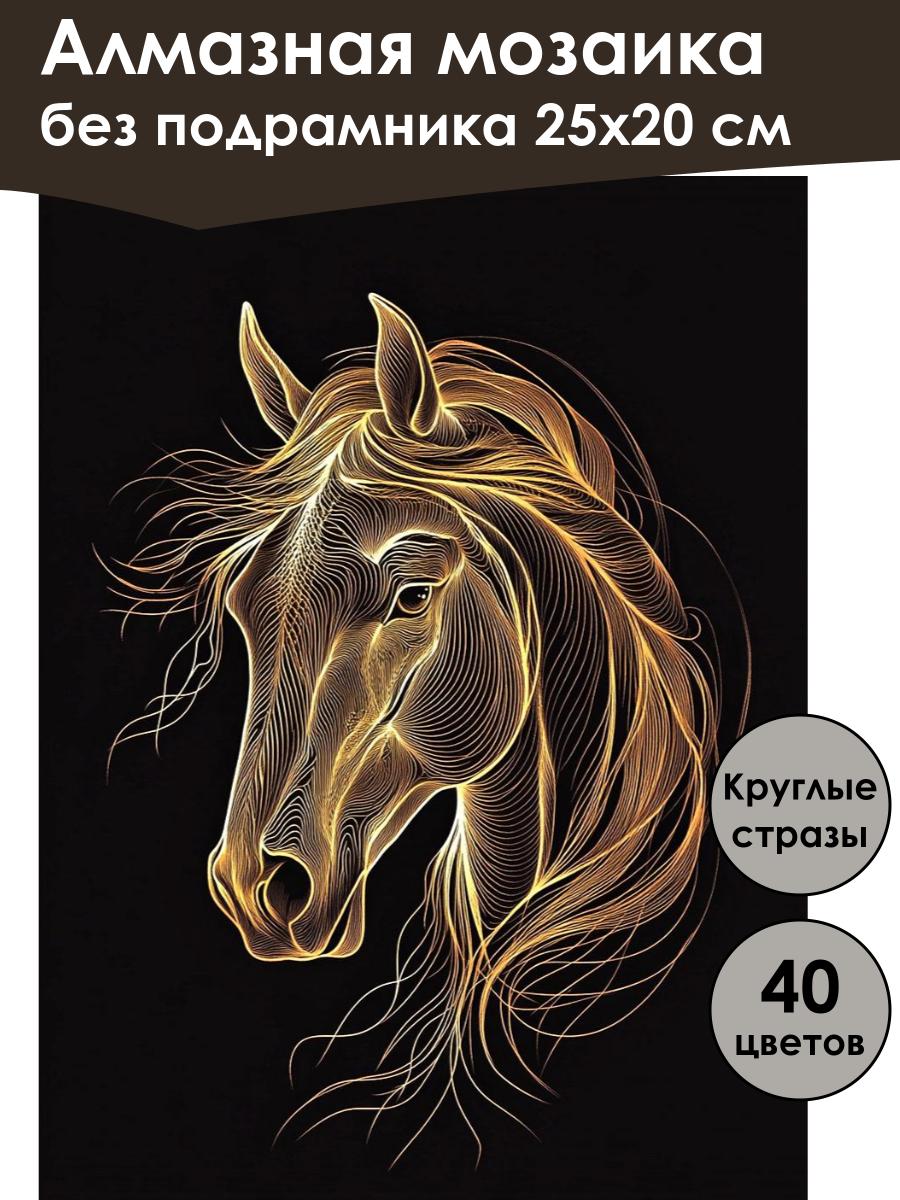 Алмазная мозаика
без подрамника 25х20 см

Круглые стразы

40 цветов