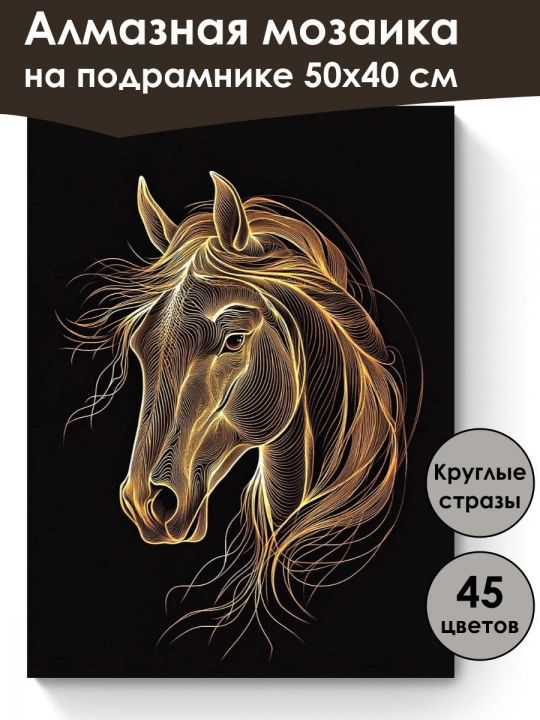 Алмазная мозаика на подрамнике 50х40 см

Круглые стразы

45 цветов