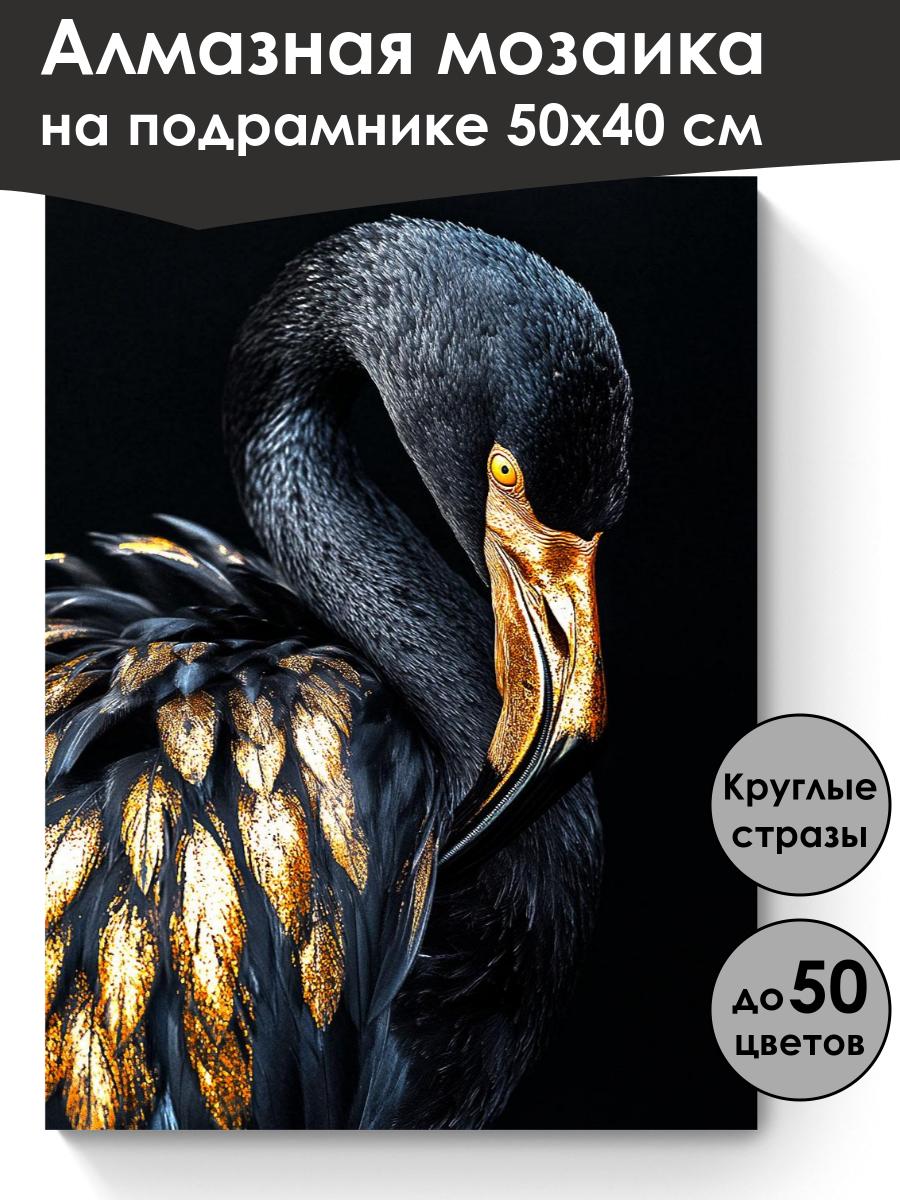 Алмазная мозаика на подрамнике 50х40 см

Круглые стразы

до 50 цветов