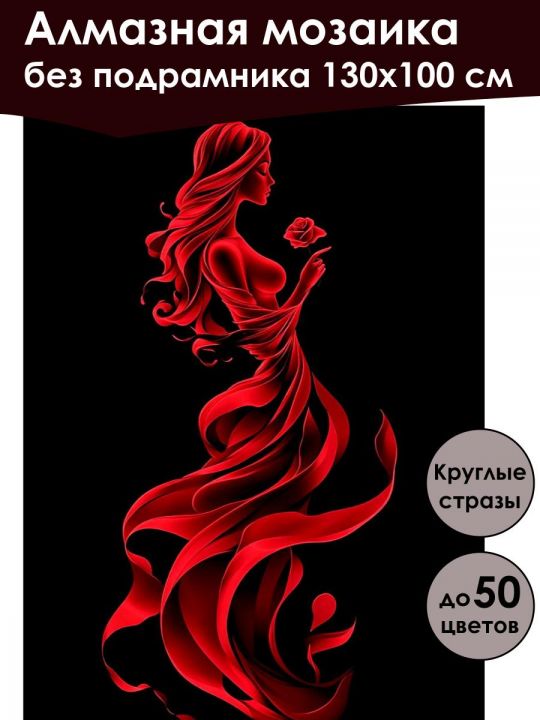 Алмазная мозаика
без подрамника 130х100 см

Круглые стразы

до 50 цветов